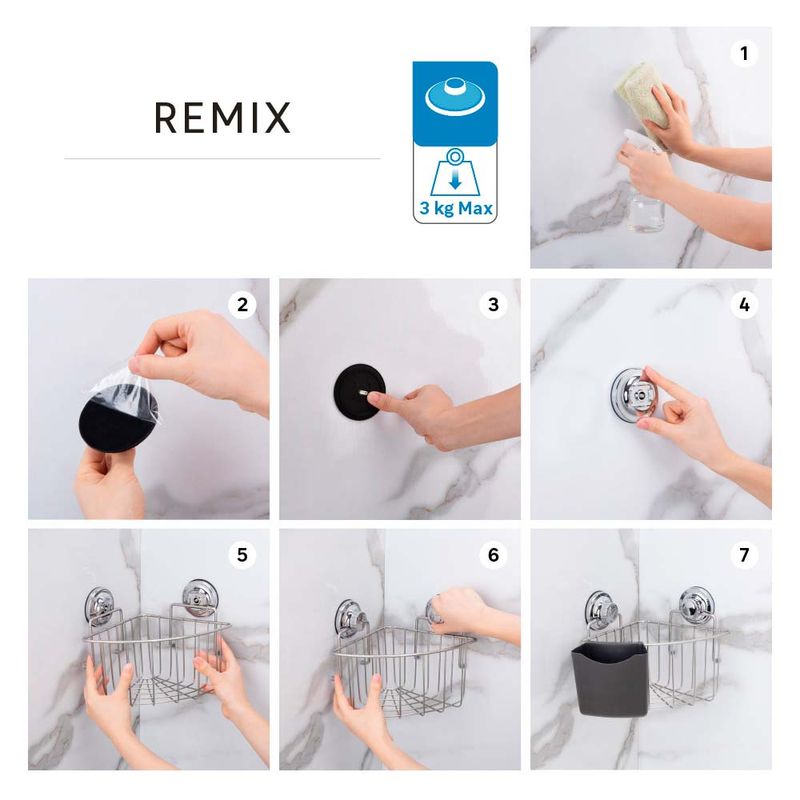 REMIX

3 kg Max

1

2

3

4

5

6

7