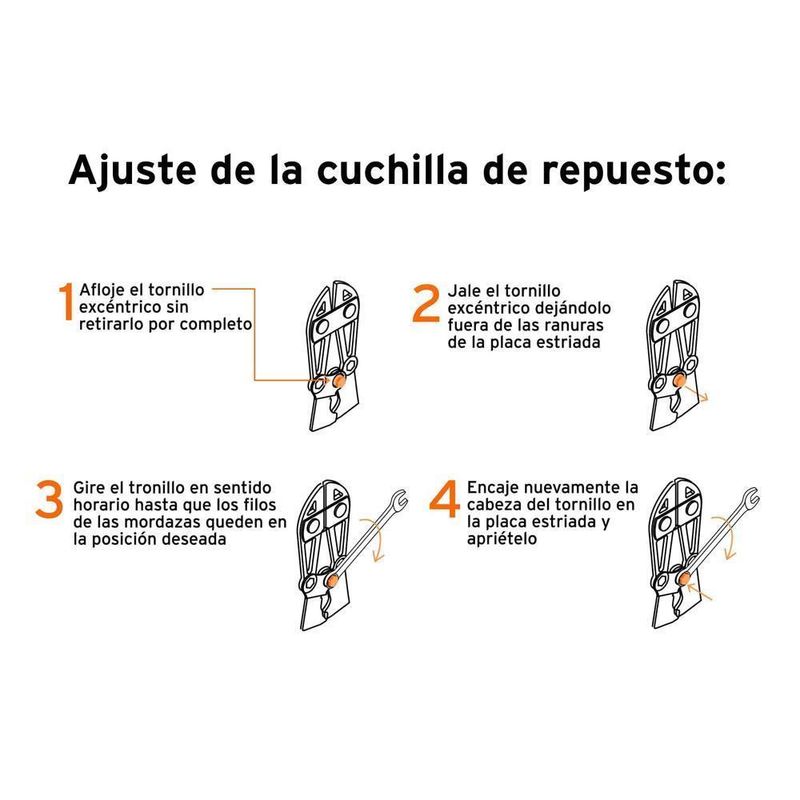 Ajuste de la cuchilla de repuesto:

1 Afloje el tornillo excéntrico sin retirarlo por completo

2 Jale el tornillo excéntrico dejándolo fuera de las ranuras de la placa estriada

3 Gire el tronillo en sentido horario hasta que los filos de las mordazas queden en la posición deseada

4 Encaje nuevamente la cabeza del tornillo en la placa estriada y apriételo