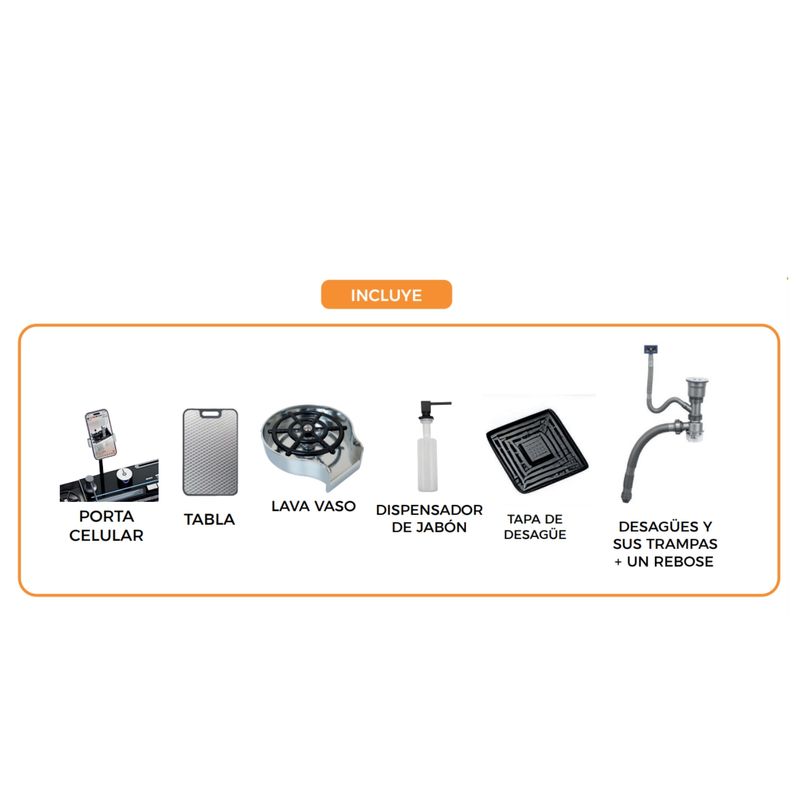 INCLUYE

PORTA CELULAR

TABLA

LAVA VASO

DISPENSADOR DE JABÓN

TAPA DE DESAGÜE

DESAGÜES Y SUS TRAMPAS + UN REBOSE