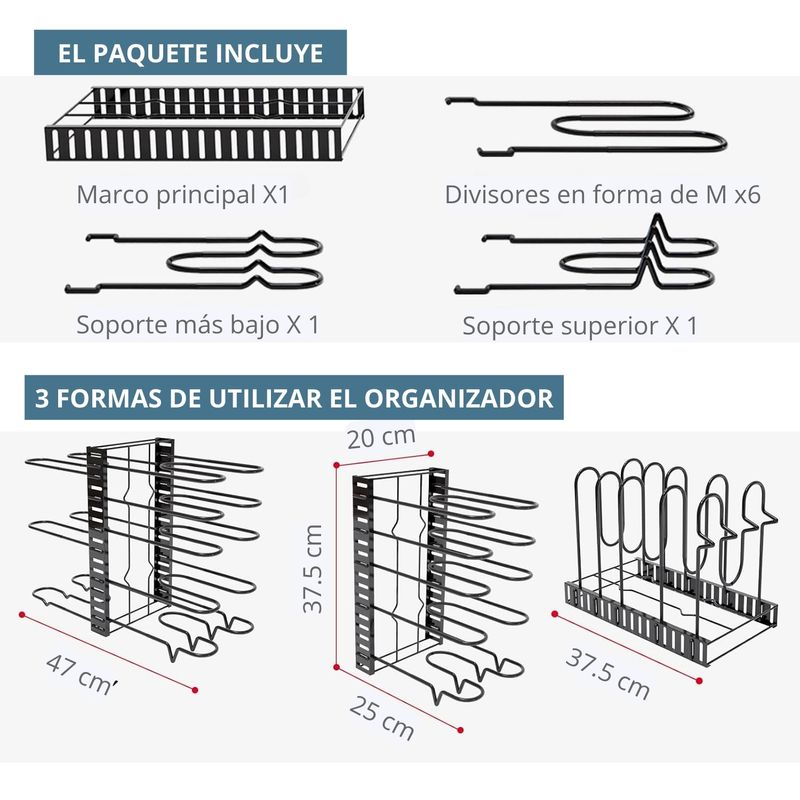 EL PAQUETE INCLUYE

Marco principal X1

Divisores en forma de M x6

Soporte más bajo X 1

Soporte superior X 1

3 FORMAS DE UTILIZAR EL ORGANIZADOR

47 cm'

20 cm

37.5 cm

25 cm

37.5 cm