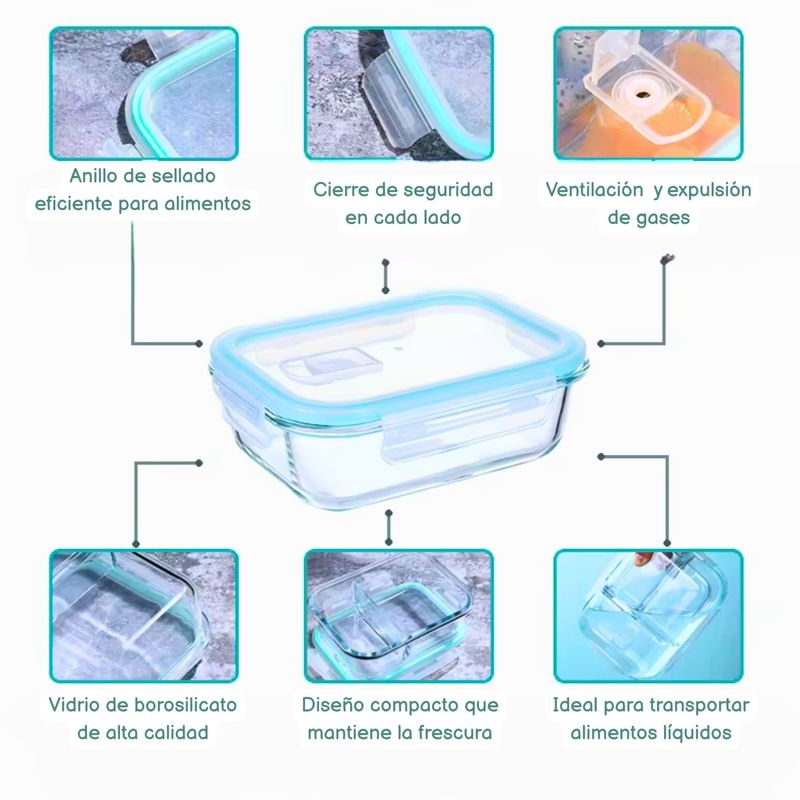 Anillo de sellado eficiente para alimentos

Cierre de seguridad en cada lado

Ventilación  y expulsión de gases

Vidrio de borosilicato de alta calidad

Diseño compacto que mantiene la frescura

Ideal para transportar alimentos líquidos