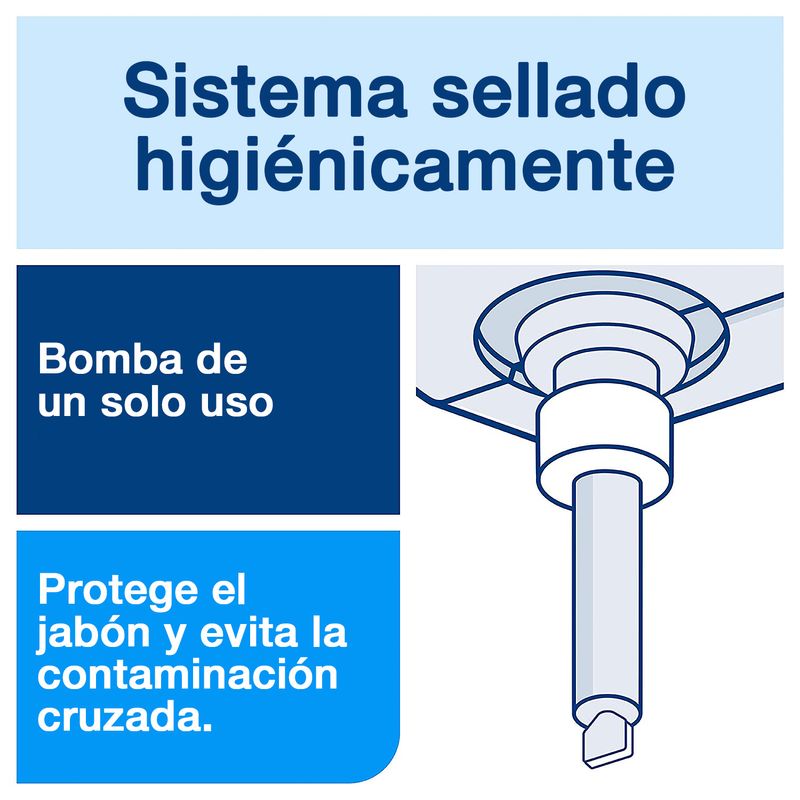 Sistema sellado higiénicamente

Bomba de un solo uso

Protege el jabón y evita la contaminación cruzada.