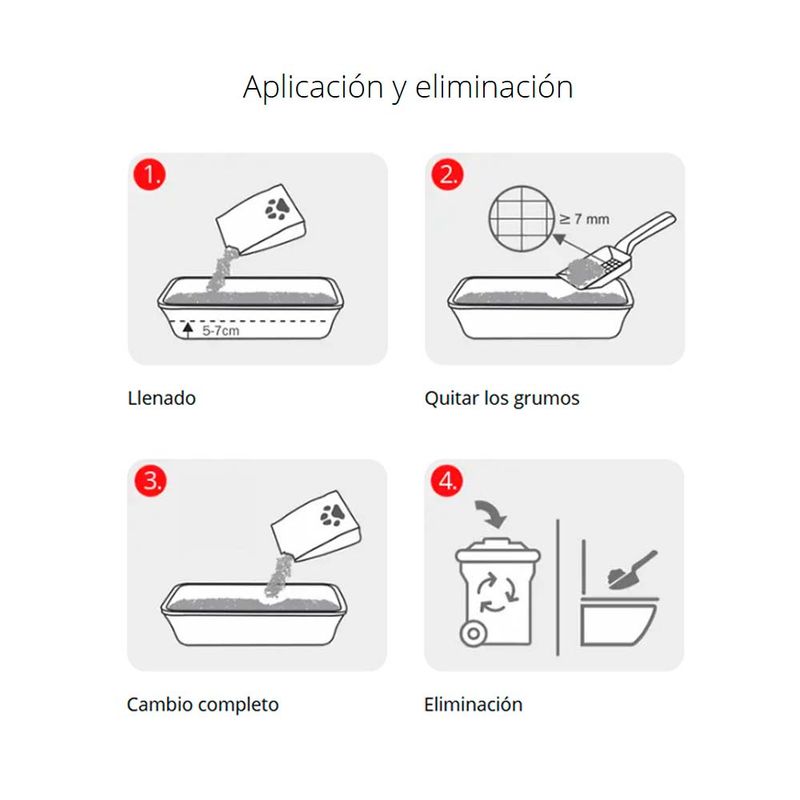 Aplicación y eliminación

1.

5-7cm

Llenado

2.

$\geq$ 7 mm

Quitar los grumos

3.

Cambio completo

4.

Eliminación