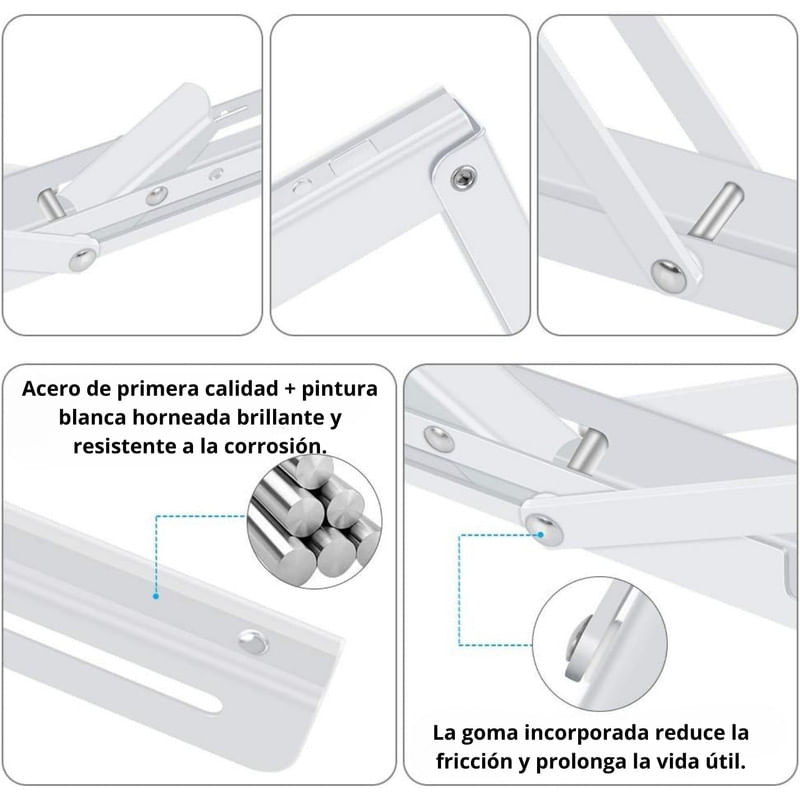 Acero de primera calidad + pintura blanca horneada brillante y resistente a la corrosión.

La goma incorporada reduce la fricción y prolonga la vida útil.