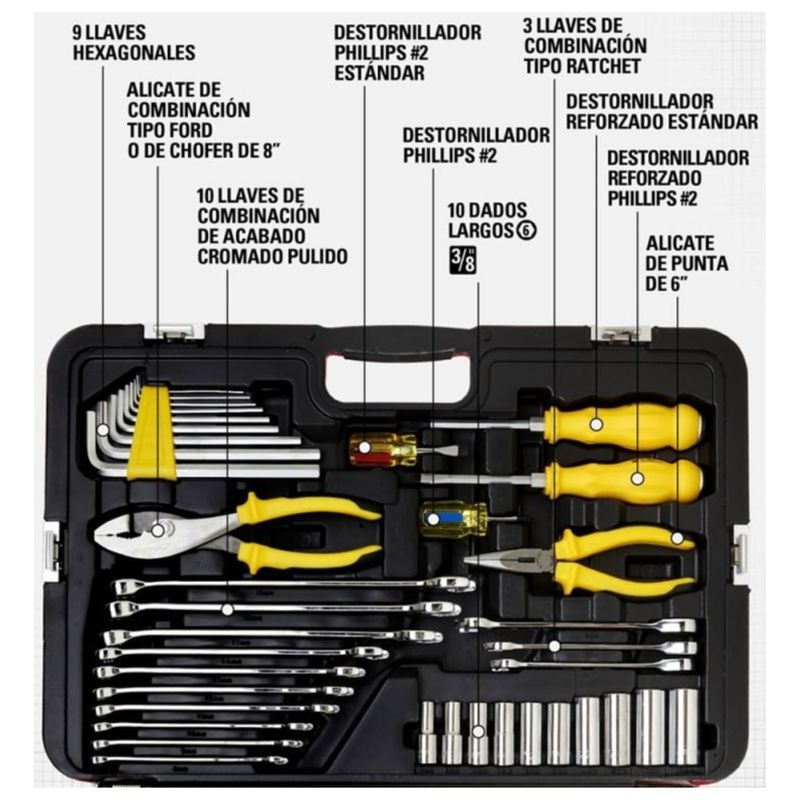 9 LLAVES HEXAGONALES

ALICATE DE COMBINACIÓN TIPO FORD O DE CHOFER DE 8"

10 LLAVES DE COMBINACIÓN DE ACABADO CROMADO PULIDO

DESTORNILLADOR PHILLIPS #2 ESTÁNDAR

DESTORNILLADOR PHILLIPS #2

10 DADOS LARGOS 6

3/8

3 LLAVES DE COMBINACIÓN TIPO RATCHET

DESTORNILLADOR REFORZADO ESTÁNDAR

DESTORNILLADOR REFORZADO PHILLIPS #2

ALICATE DE PUNTA DE 6"