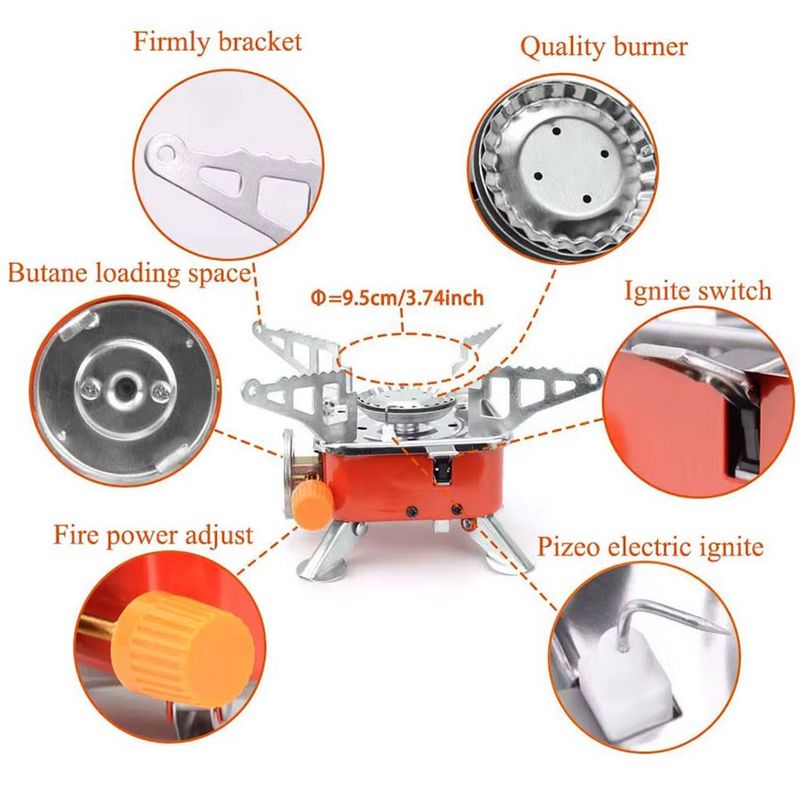 Firmly bracket

Quality burner

Butane loading space

Φ=9.5cm/3.74inch

Ignite switch

Fire power adjust

Pizeo electric ignite