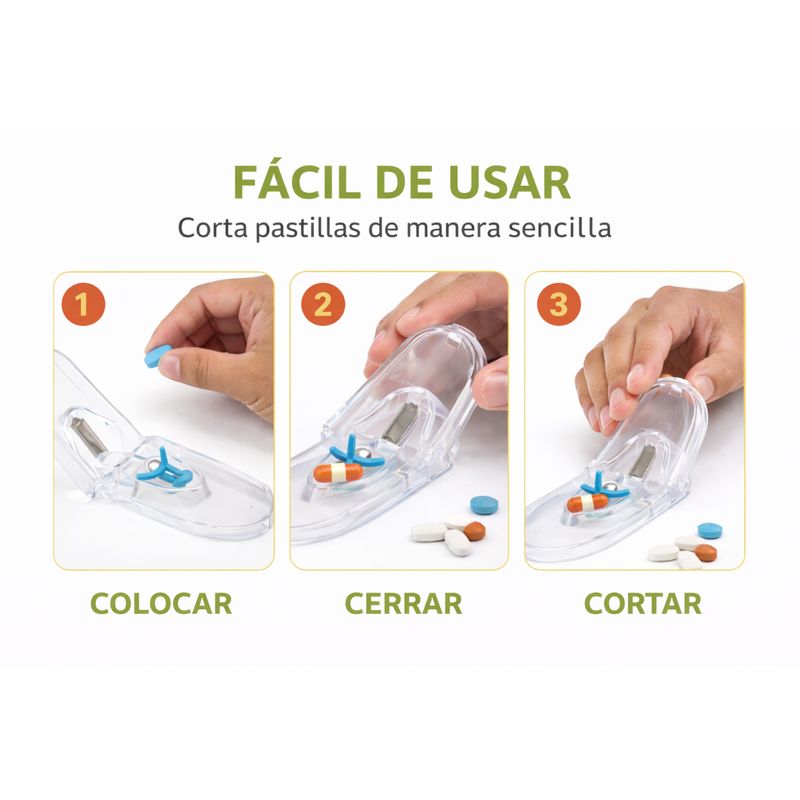 FÁCIL DE USAR

Corta pastillas de manera sencilla

1

COLOCAR

2

CERRAR

3

CORTAR