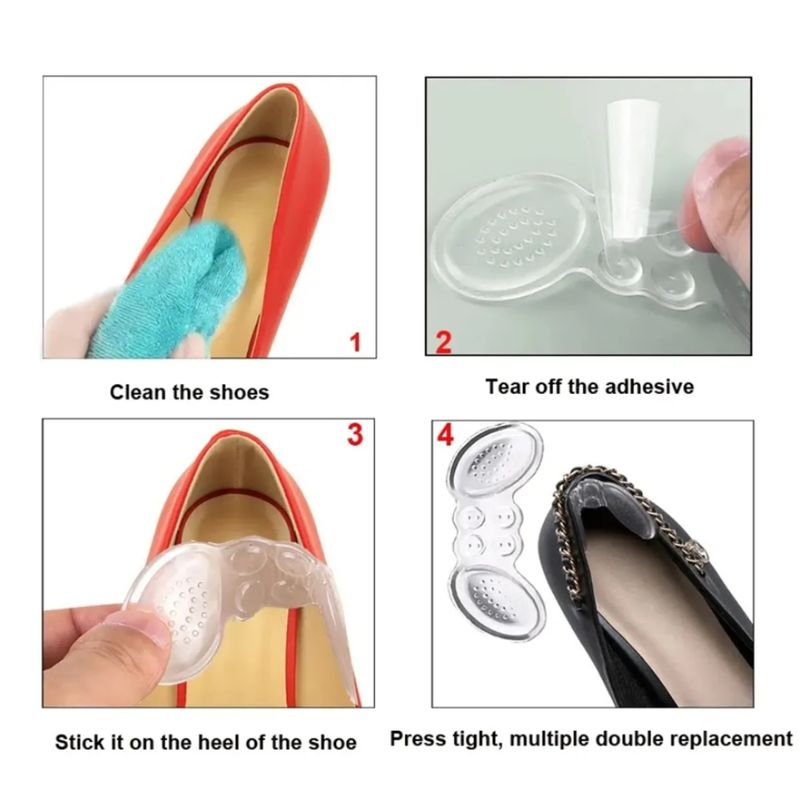 1

Clean the shoes

2

Tear off the adhesive

3

Stick it on the heel of the shoe

4

Press tight, multiple double replacement