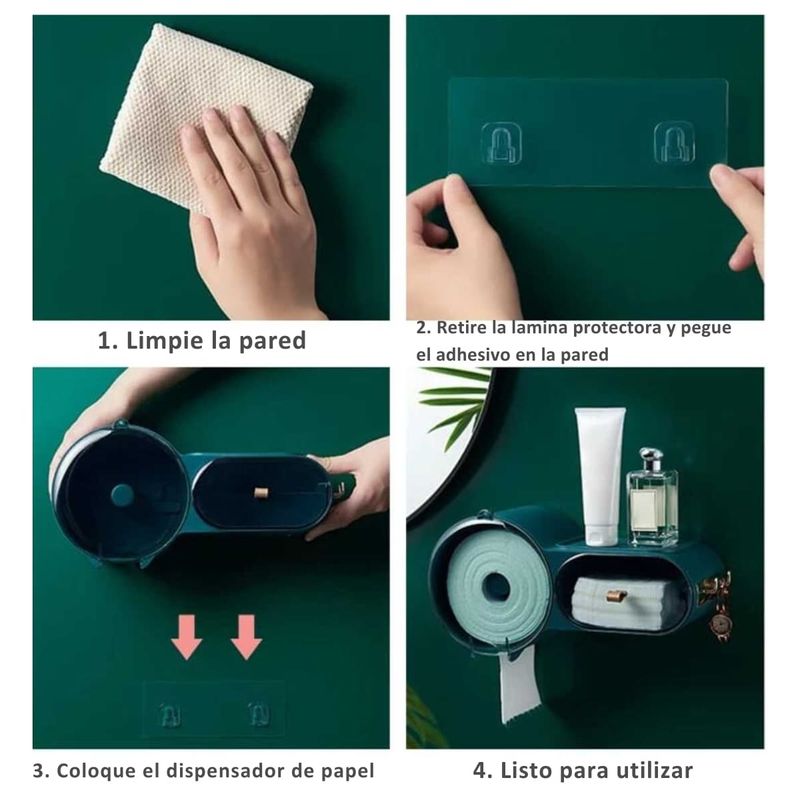 1. Limpie la pared

2. Retire la lamina protectora y pegue el adhesivo en la pared

3. Coloque el dispensador de papel

4. Listo para utilizar