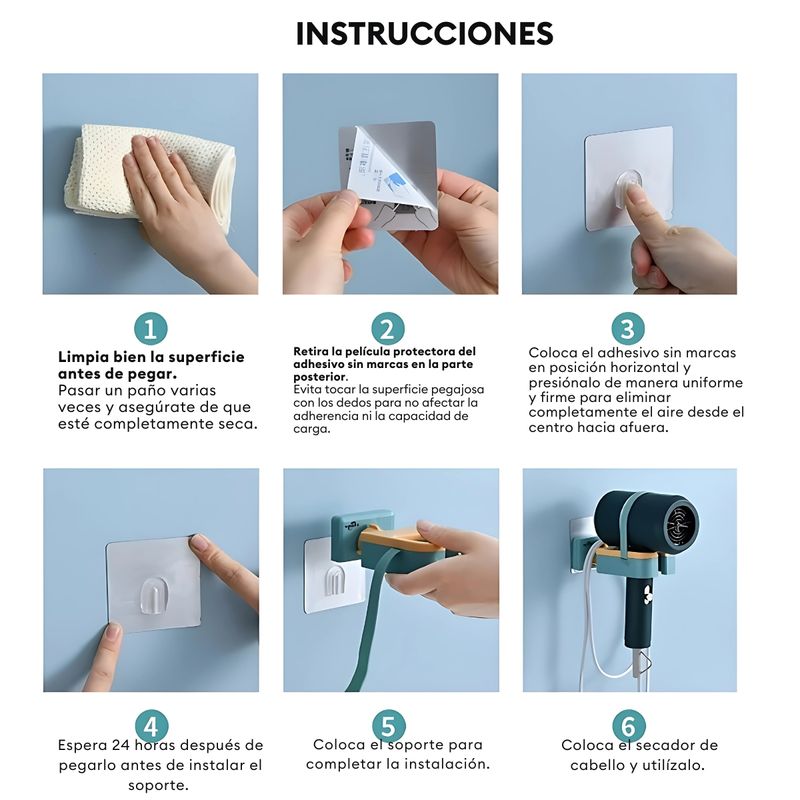 INSTRUCCIONES

1

Limpia bien la superficie antes de pegar.
Pasar un paño varias veces y asegúrate de que esté completamente seca.

2

Retira la película protectora del adhesivo sin marcas en la parte posterior.
Evita tocar la superficie pegajosa con los dedos para no afectar la adherencia ni la capacidad de carga.

3

Coloca el adhesivo sin marcas en posición horizontal y presiónalo de manera uniforme y firme para eliminar completamente el aire desde el centro hacia afuera.

4

Espera 24 horas después de pegarlo antes de instalar el soporte.

5

Coloca el soporte para completar la instalación.

6

Coloca el secador de cabello y utilízalo.