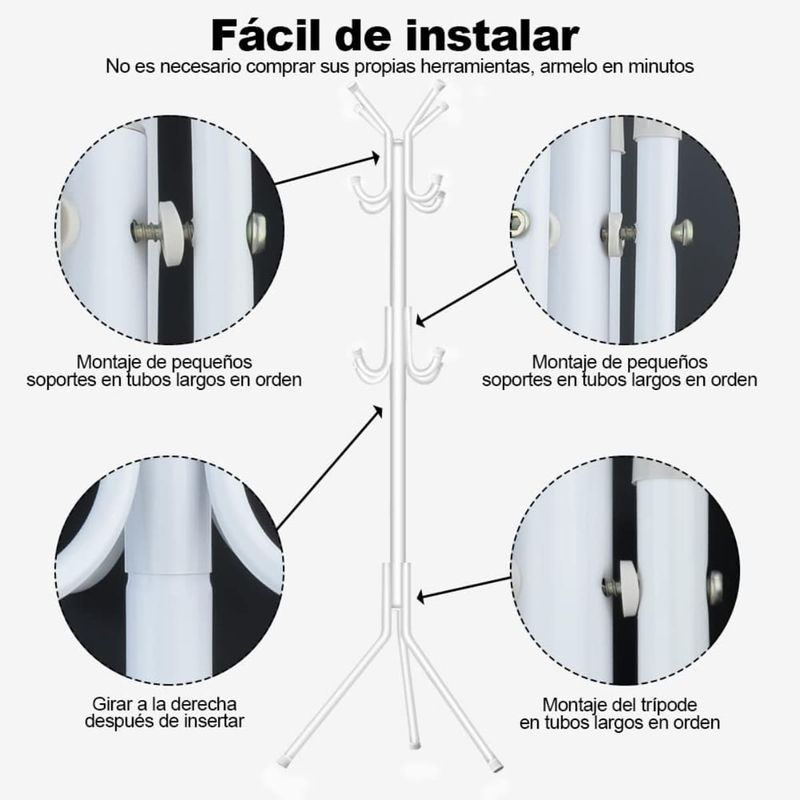 Fácil de instalar
No es necesario comprar sus propias herramientas, armelo en minutos

Montaje de pequeños soportes en tubos largos en orden

Montaje de pequeños soportes en tubos largos en orden

Girar a la derecha después de insertar

Montaje del trípode en tubos largos en orden