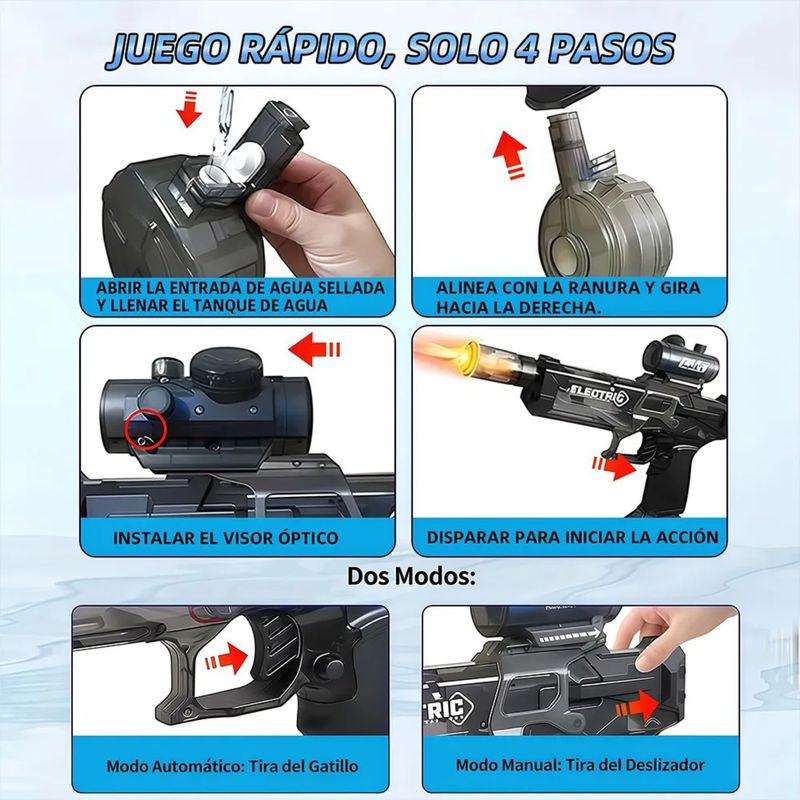 JUEGO RÁPIDO, SOLO 4 PASOS

ABRIR LA ENTRADA DE AGUA SELLADA Y LLENAR EL TANQUE DE AGUA

ALINEA CON LA RANURA Y GIRA HACIA LA DERECHA.

INSTALAR EL VISOR ÓPTICO

ELECTRIC

DISPARAR PARA INICIAR LA ACCIÓN

Dos Modos:

Modo Automático: Tira del Gatillo

TRIC

Modo Manual: Tira del Deslizador