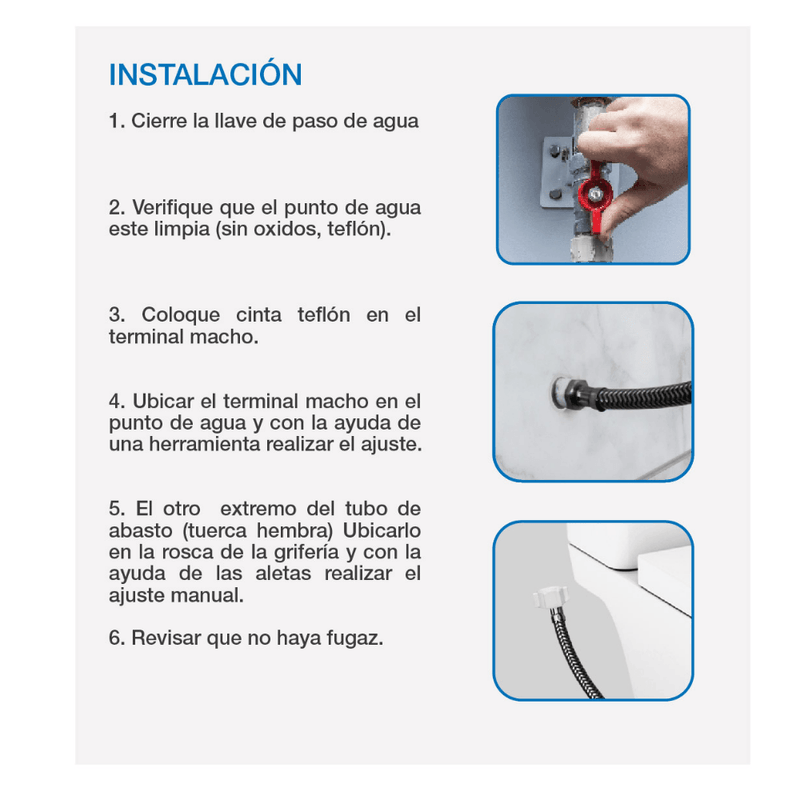 INSTALACIÓN

1. Cierre la llave de paso de agua

2. Verifique que el punto de agua este limpia (sin oxidos, teflón).

3. Coloque cinta teflón en el terminal macho.

4. Ubicar el terminal macho en el punto de agua y con la ayuda de una herramienta realizar el ajuste.

5. El otro extremo del tubo de abasto (tuerca hembra) Ubicarlo en la rosca de la grifería y con la ayuda de las aletas realizar el ajuste manual.

6. Revisar que no haya fugaz.