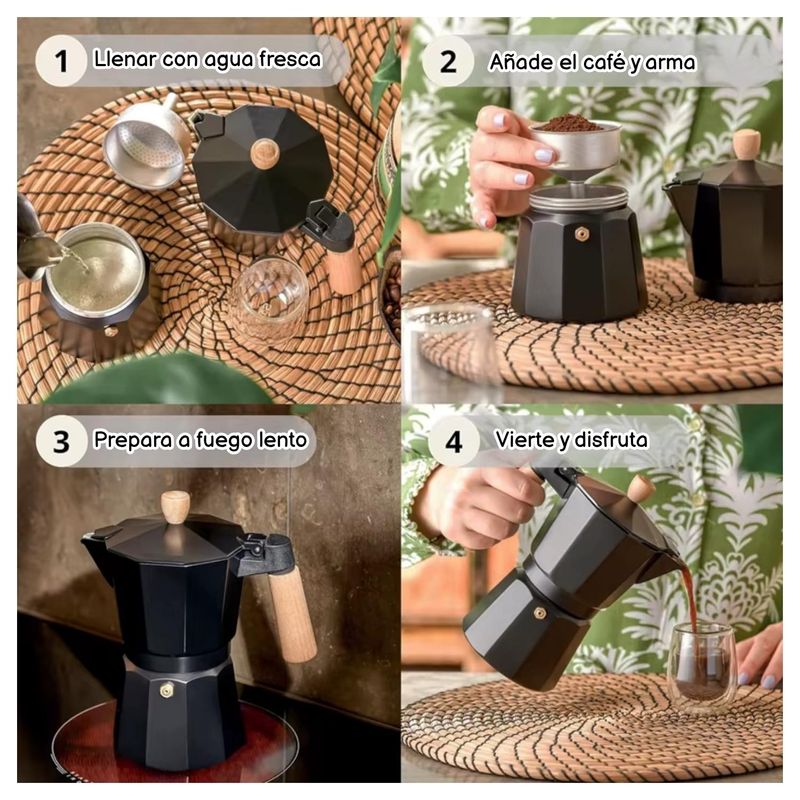 1 Llenar con agua fresca

2 Añade el café y arma

3 Prepara a fuego lento

4 Vierte y disfruta