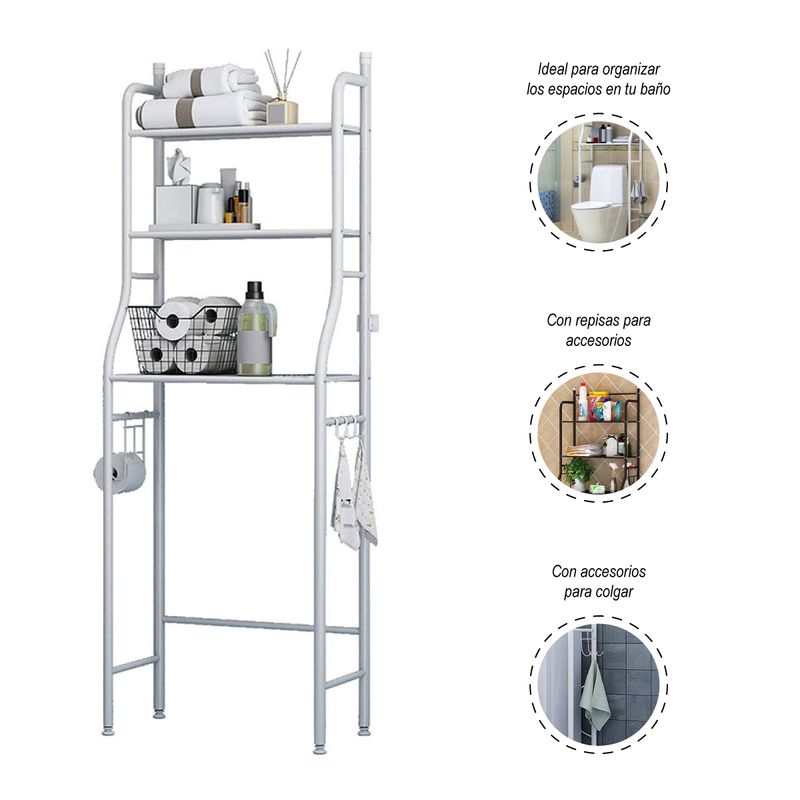 Ideal para organizar los espacios en tu baño

Con repisas para accesorios

Con accesorios para colgar