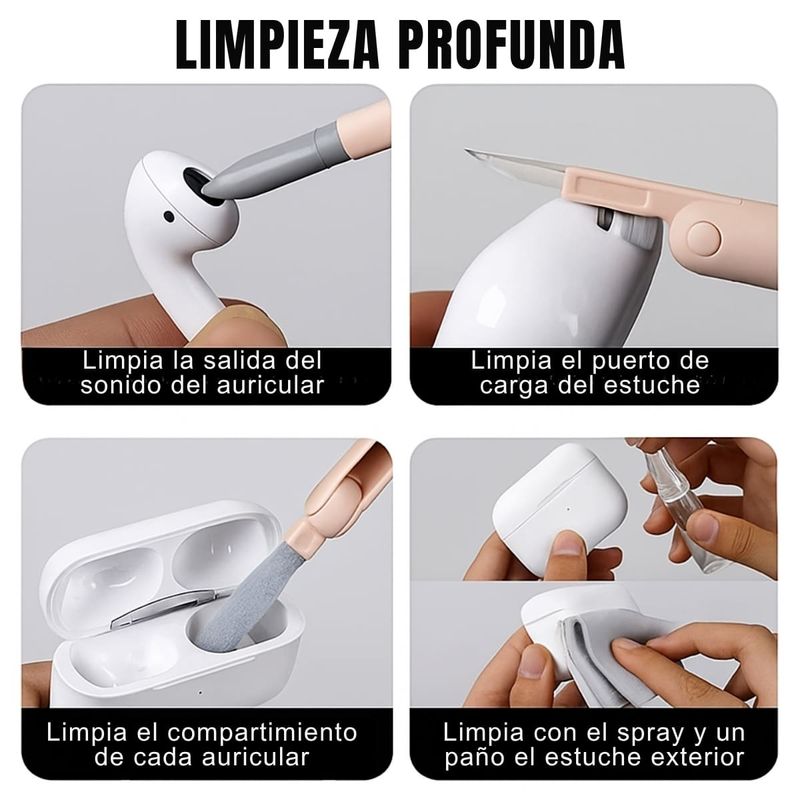 LIMPIEZA PROFUNDA

Limpia la salida del sonido del auricular

Limpia el puerto de carga del estuche

Limpia el compartimiento de cada auricular

Limpia con el spray y un paño el estuche exterior