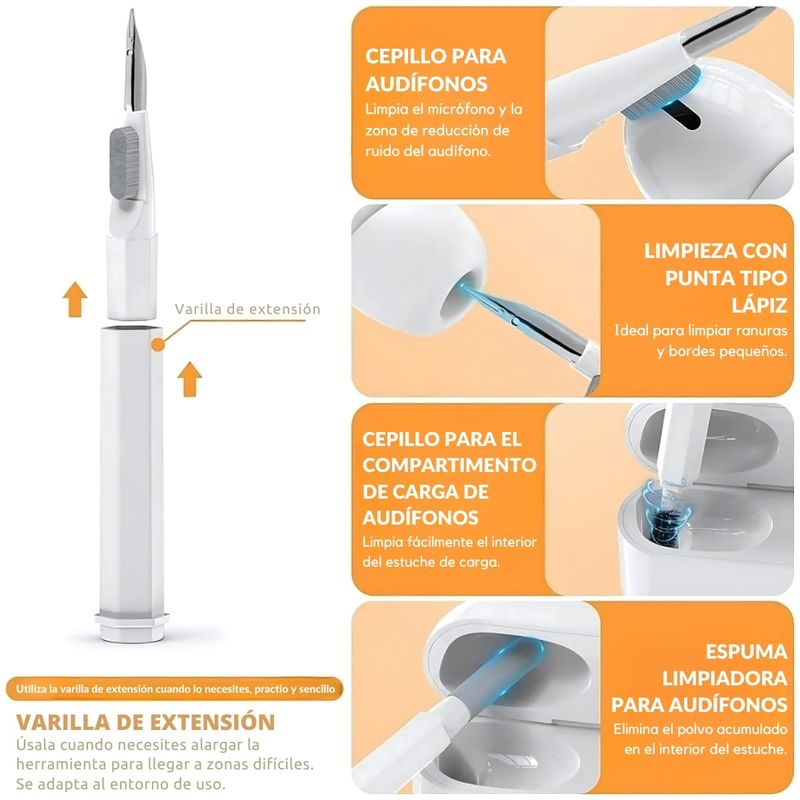 Varilla de extensión

Utiliza la varilla de extensión cuando lo necesites, practio y sencillo

VARILLA DE EXTENSIÓN
Úsala cuando necesites alargar la herramienta para llegar a zonas difíciles. Se adapta al entorno de uso.

CEPILLO PARA AUDÍFONOS
Limpia el micrófono y la zona de reducción de ruido del audífono.

LIMPIEZA CON PUNTA TIPO LÁPIZ
Ideal para limpiar ranuras y bordes pequeños.

CEPILLO PARA EL COMPARTIMENTO DE CARGA DE AUDÍFONOS
Limpia fácilmente el interior del estuche de carga.

ESPUMA LIMPIADORA PARA AUDÍFONOS
Elimina el polvo acumulado en el interior del estuche.