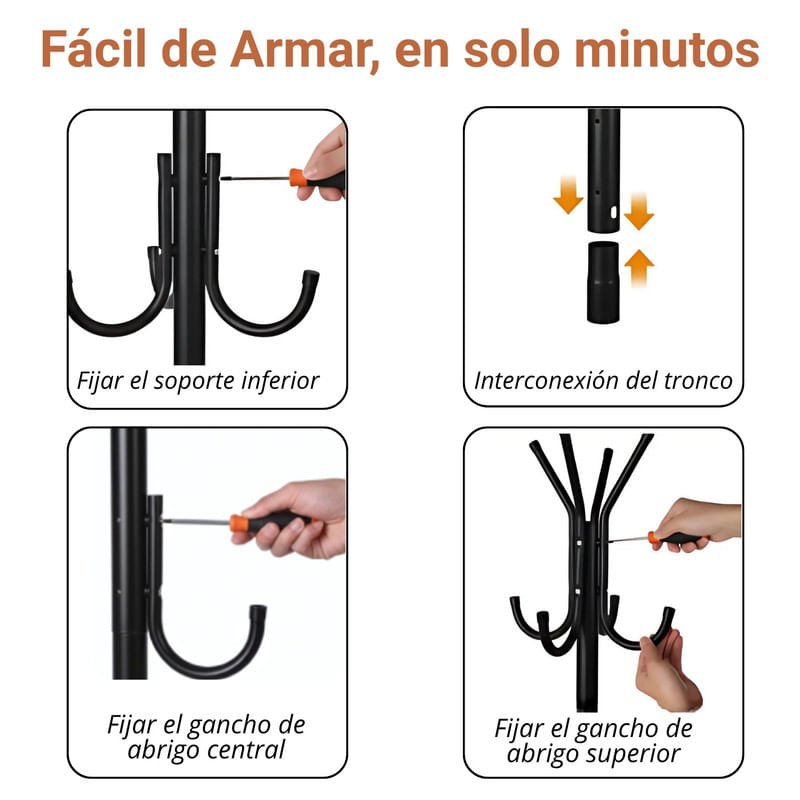 Fácil de Armar, en solo minutos

Fijar el soporte inferior

Interconexión del tronco

Fijar el gancho de abrigo central

Fijar el gancho de abrigo superior