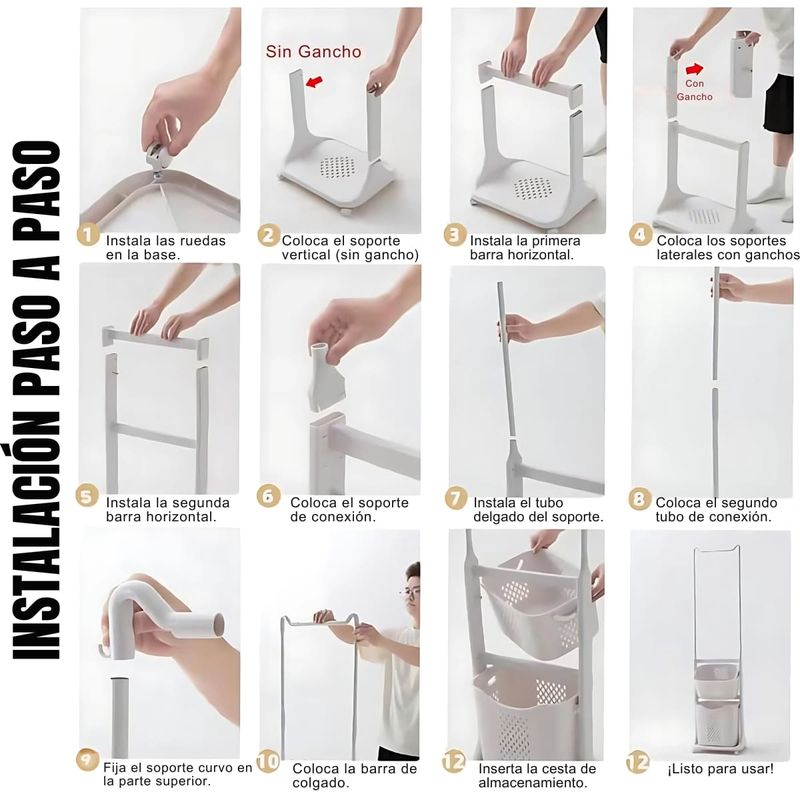 INSTALACIÓN PASO A PASO

1 Instala las ruedas en la base.

Sin Gancho

2 Coloca el soporte vertical (sin gancho)

3 Instala la primera barra horizontal.

Con Gancho

4 Coloca los soportes laterales con ganchos

5 Instala la segunda barra horizontal.

6 Coloca el soporte de conexión.

7 Instala el tubo delgado del soporte.

8 Coloca el segundo tubo de conexión.

9 Fija el soporte curvo en la parte superior.

10 Coloca la barra de colgado.

12 Inserta la cesta de almacenamiento.

12 ¡Listo para usar!