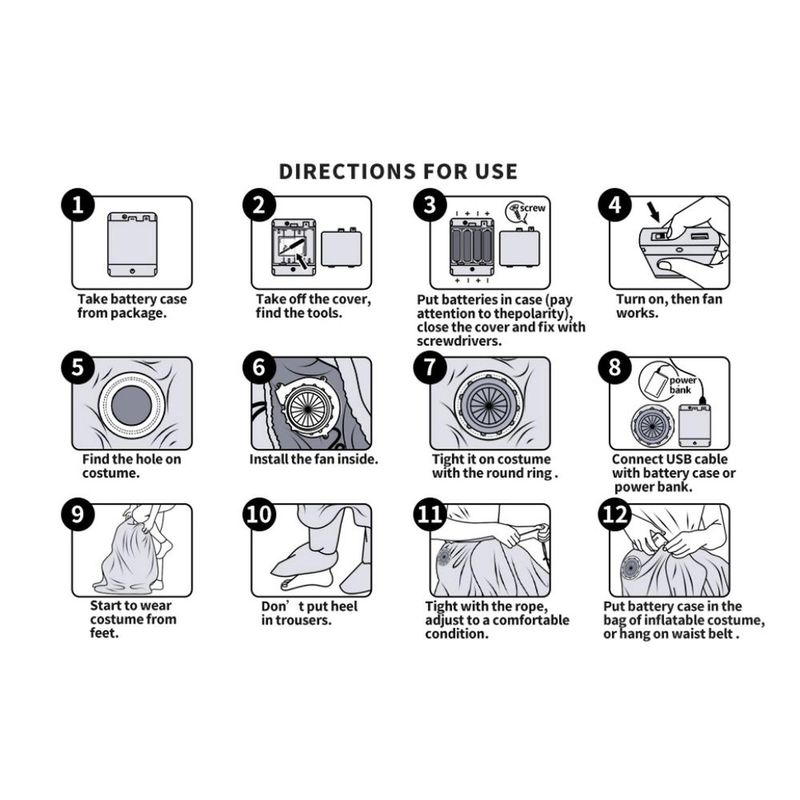 DIRECTIONS FOR USE

1
Take battery case from package.

2
Take off the cover, find the tools.

3
screw
Put batteries in case (pay attention to thepolarity), close the cover and fix with screwdrivers.

4
Turn on, then fan works.

5
Find the hole on costume.

6
Install the fan inside.

7
Tight it on costume with the round ring .

8
power bank
Connect USB cable with battery case or power bank.

9
Start to wear costume from feet.

10
Don't put heel in trousers.

11
Tight with the rope, adjust to a comfortable condition.

12
Put battery case in the bag of inflatable costume, or hang on waist belt .