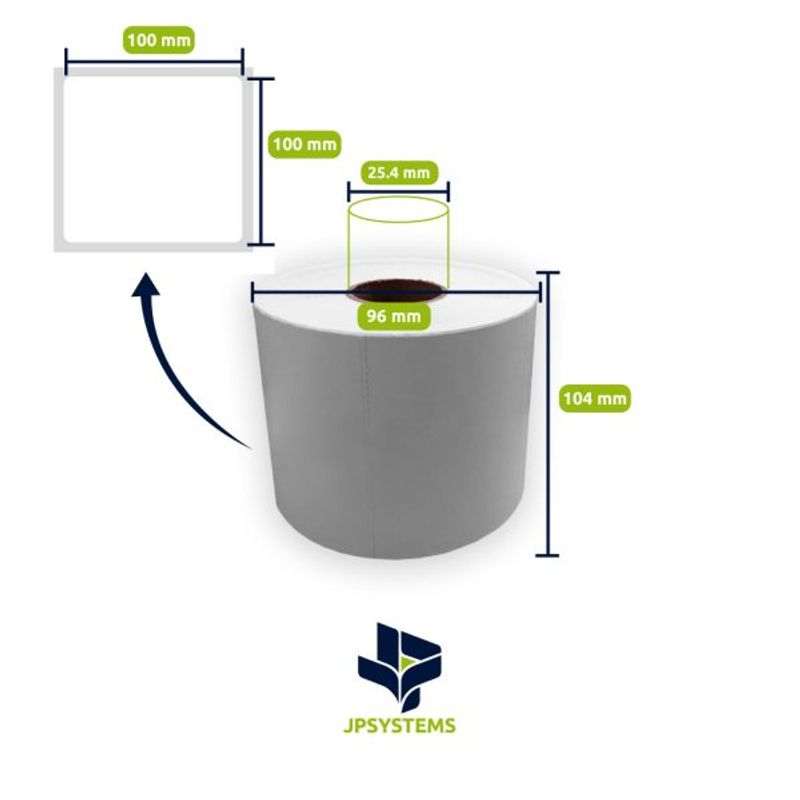 100 mm

100 mm

25.4 mm

96 mm

104 mm

JPSYSTEMS