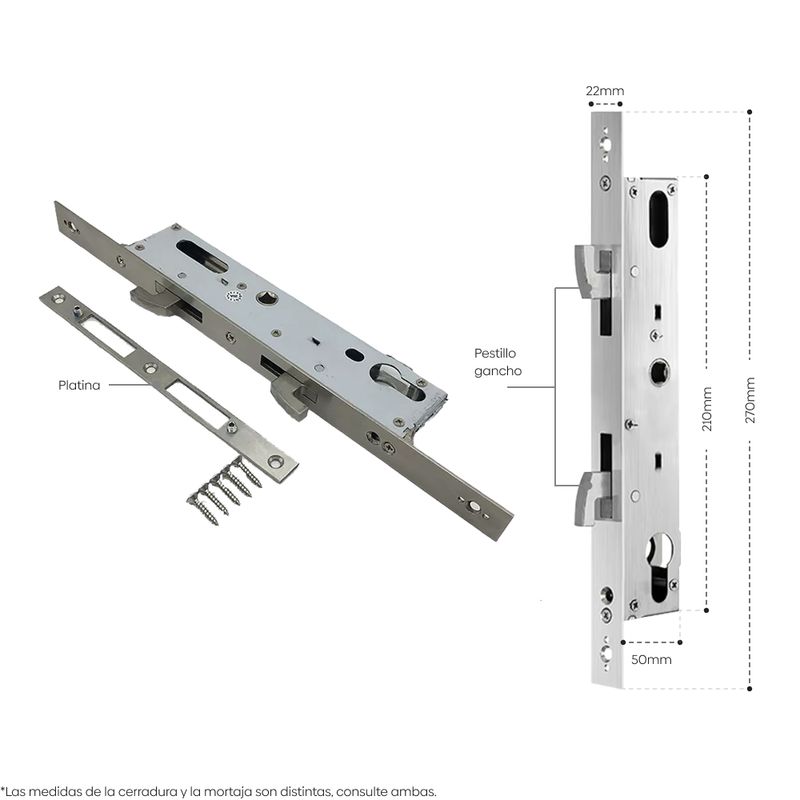 22mm

Platina

Pestillo gancho

210mm

270mm

50mm

*Las medidas de la cerradura y la mortaja son distintas, consulte ambas.