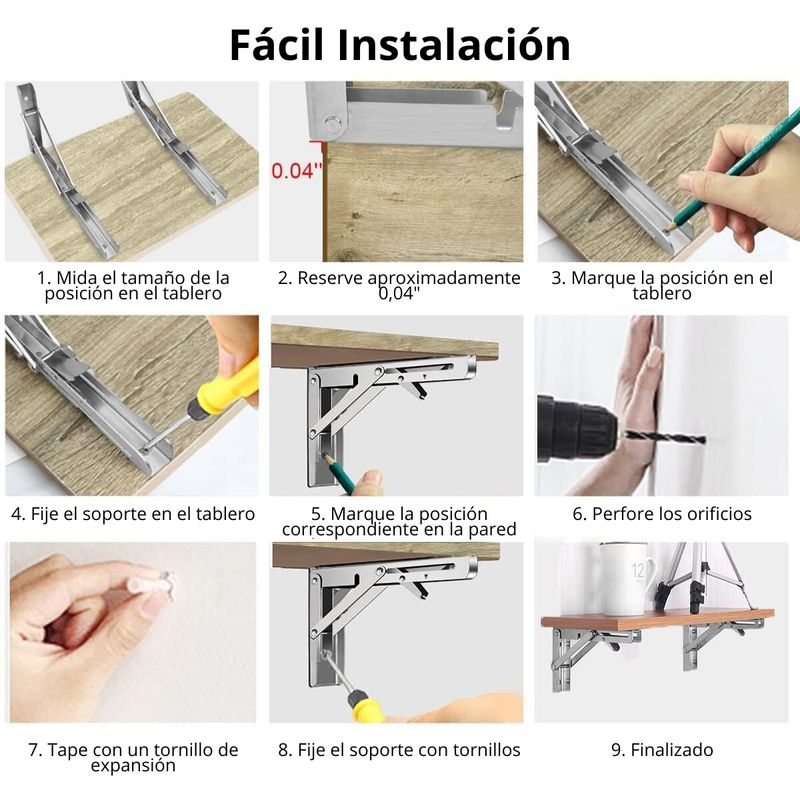 Fácil Instalación

0.04"

1. Mida el tamaño de la posición en el tablero

2. Reserve aproximadamente 0,04"

3. Marque la posición en el tablero

4. Fije el soporte en el tablero

5. Marque la posición correspondiente en la pared

6. Perfore los orificios

12

7. Tape con un tornillo de expansión

8. Fije el soporte con tornillos

9. Finalizado