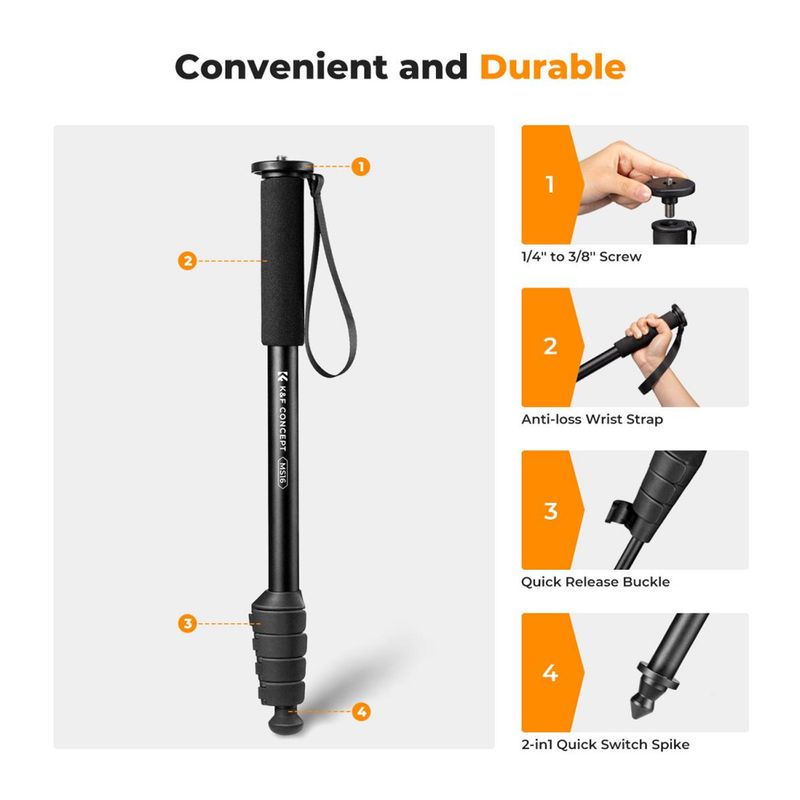 Convenient and Durable

1

2

K&F CONCEPT

MS16

3

4

1

1/4" to 3/8" Screw

2

Anti-loss Wrist Strap

3

Quick Release Buckle

4

2-in1 Quick Switch Spike