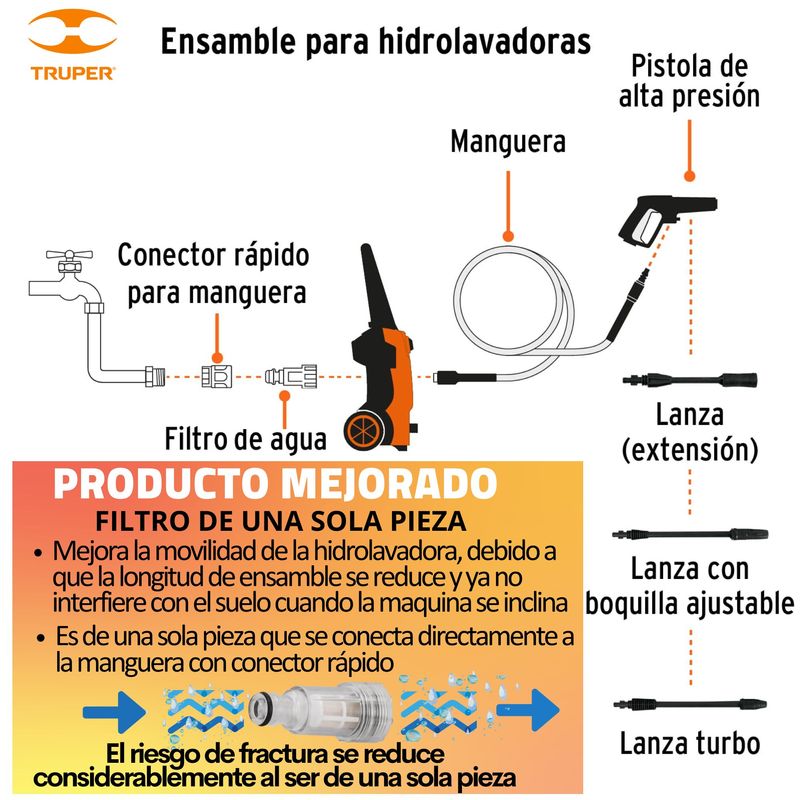 TRUPER

Ensamble para hidrolavadoras

Pistola de alta presión

Manguera

Conector rápido para manguera

Filtro de agua

Lanza (extensión)

Lanza con boquilla ajustable

Lanza turbo

PRODUCTO MEJORADO

FILTRO DE UNA SOLA PIEZA

• Mejora la movilidad de la hidrolavadora, debido a que la longitud de ensamble se reduce y ya no interfiere con el suelo cuando la maquina se inclina

• Es de una sola pieza que se conecta directamente a la manguera con conector rápido

El riesgo de fractura se reduce considerablemente al ser de una sola pieza