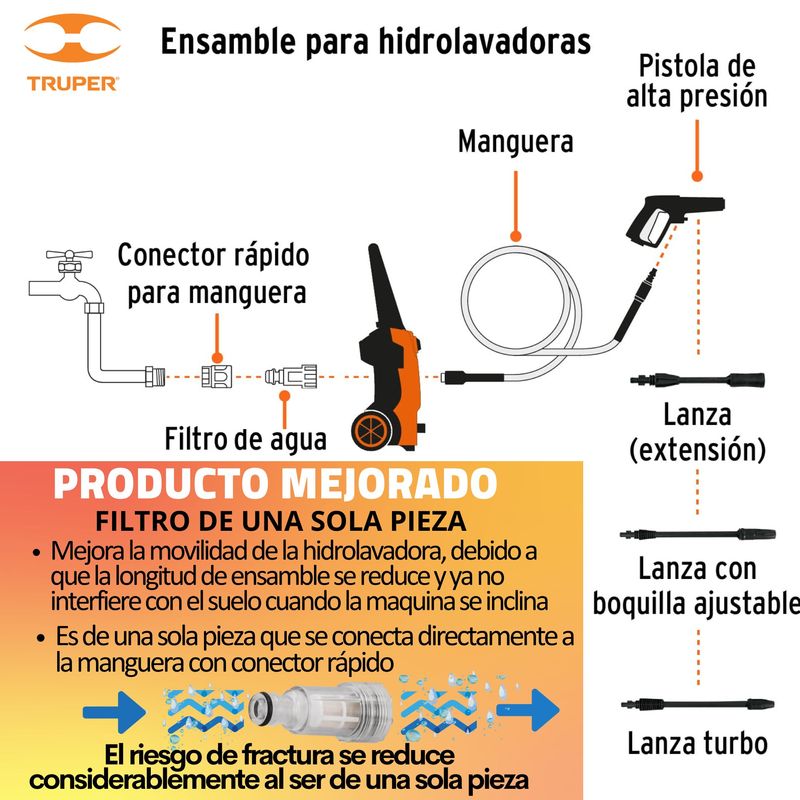 TRUPER

Ensamble para hidrolavadoras

Pistola de alta presión

Manguera

Conector rápido para manguera

Filtro de agua

Lanza (extensión)

Lanza con boquilla ajustable

Lanza turbo

PRODUCTO MEJORADO

FILTRO DE UNA SOLA PIEZA

• Mejora la movilidad de la hidrolavadora, debido a que la longitud de ensamble se reduce y ya no interfiere con el suelo cuando la maquina se inclina

• Es de una sola pieza que se conecta directamente a la manguera con conector rápido

El riesgo de fractura se reduce considerablemente al ser de una sola pieza