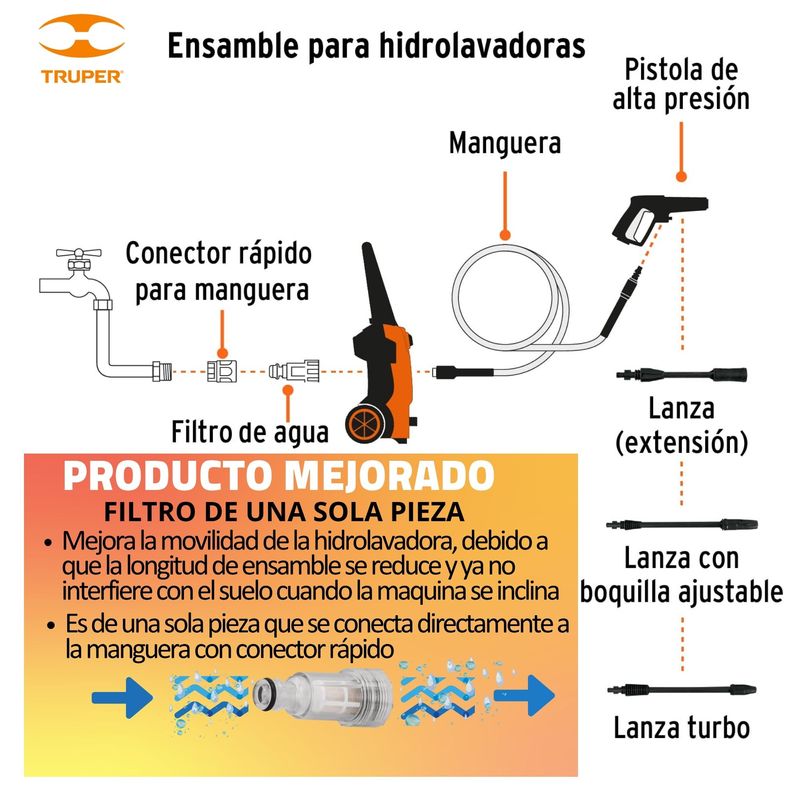 TRUPER

Ensamble para hidrolavadoras

Pistola de alta presión

Manguera

Conector rápido para manguera

Filtro de agua

Lanza (extensión)

Lanza con boquilla ajustable

Lanza turbo

PRODUCTO MEJORADO

FILTRO DE UNA SOLA PIEZA

• Mejora la movilidad de la hidrolavadora, debido a que la longitud de ensamble se reduce y ya no interfiere con el suelo cuando la maquina se inclina

• Es de una sola pieza que se conecta directamente a la manguera con conector rápido