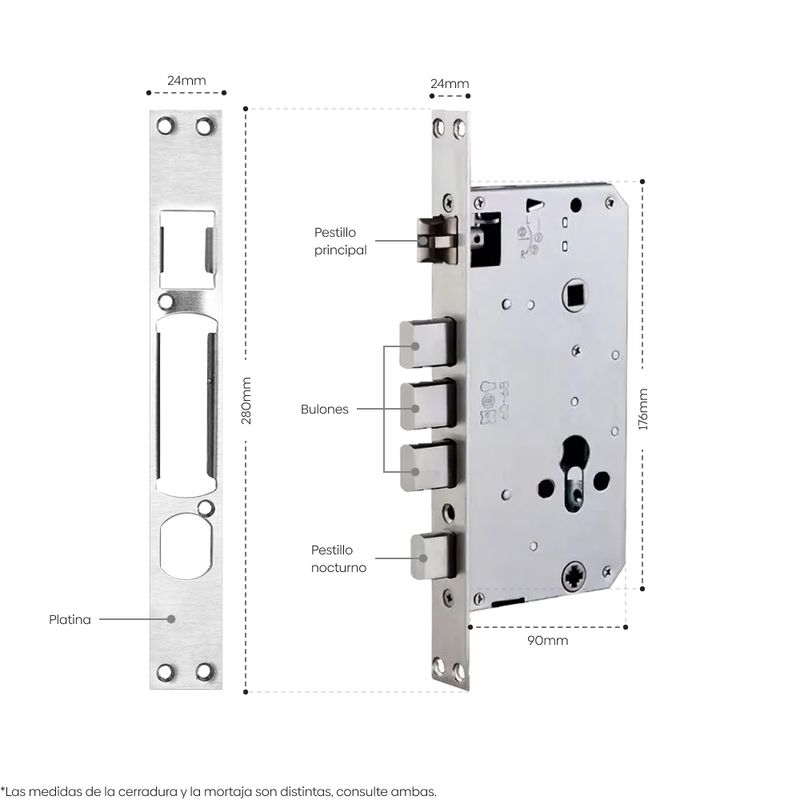 24mm

24mm

Pestillo principal

280mm

Bulones

176mm

Pestillo nocturno

Platina

90mm

*Las medidas de la cerradura y la mortaja son distintas, consulte ambas.