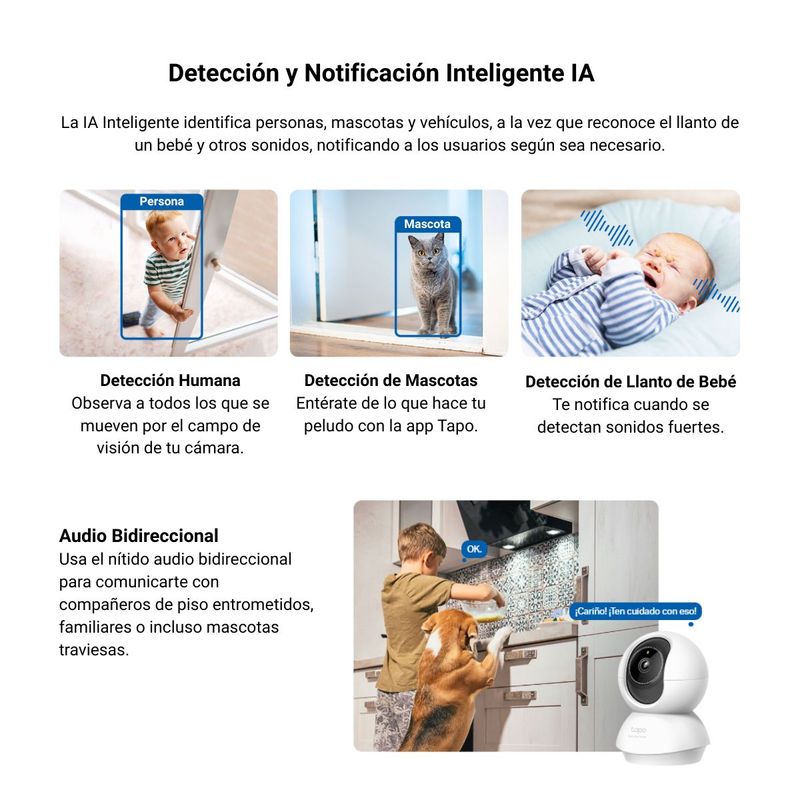 Detección y Notificación Inteligente IA

La IA Inteligente identifica personas, mascotas y vehículos, a la vez que reconoce el llanto de un bebé y otros sonidos, notificando a los usuarios según sea necesario.

Persona

Mascota

Detección Humana
Observa a todos los que se mueven por el campo de visión de tu cámara.

Detección de Mascotas
Entérate de lo que hace tu peludo con la app Tapo.

Detección de Llanto de Bebé
Te notifica cuando se detectan sonidos fuertes.

Audio Bidireccional
Usa el nítido audio bidireccional para comunicarte con compañeros de piso entrometidos, familiares o incluso mascotas traviesas.

OK.

¡Cariño! ¡Ten cuidado con eso!

tapo