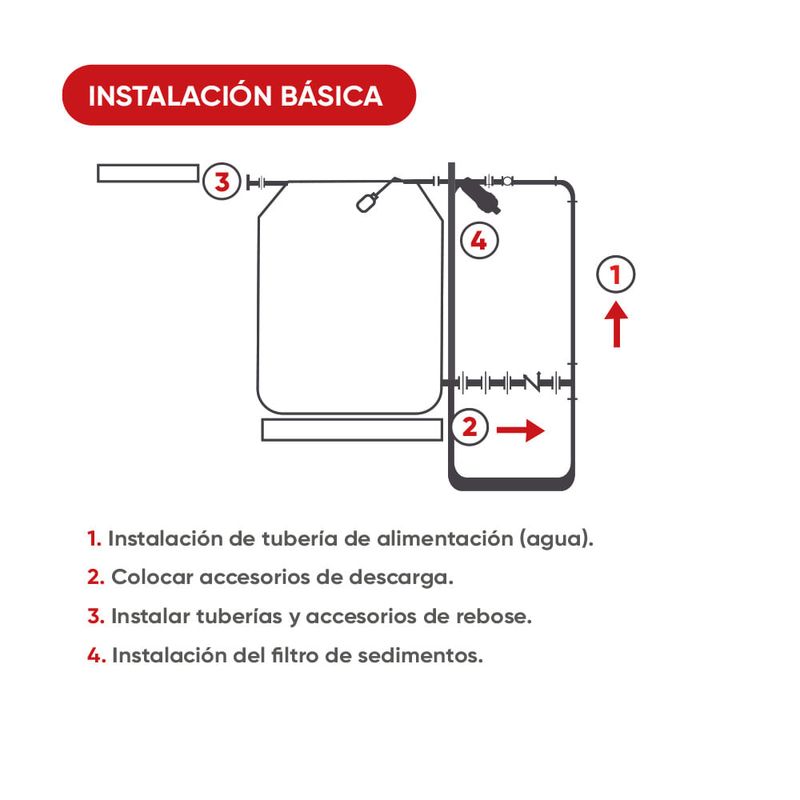 INSTALACIÓN BÁSICA

3

4

1

2

1. Instalación de tubería de alimentación (agua).

2. Colocar accesorios de descarga.

3. Instalar tuberías y accesorios de rebose.

4. Instalación del filtro de sedimentos.