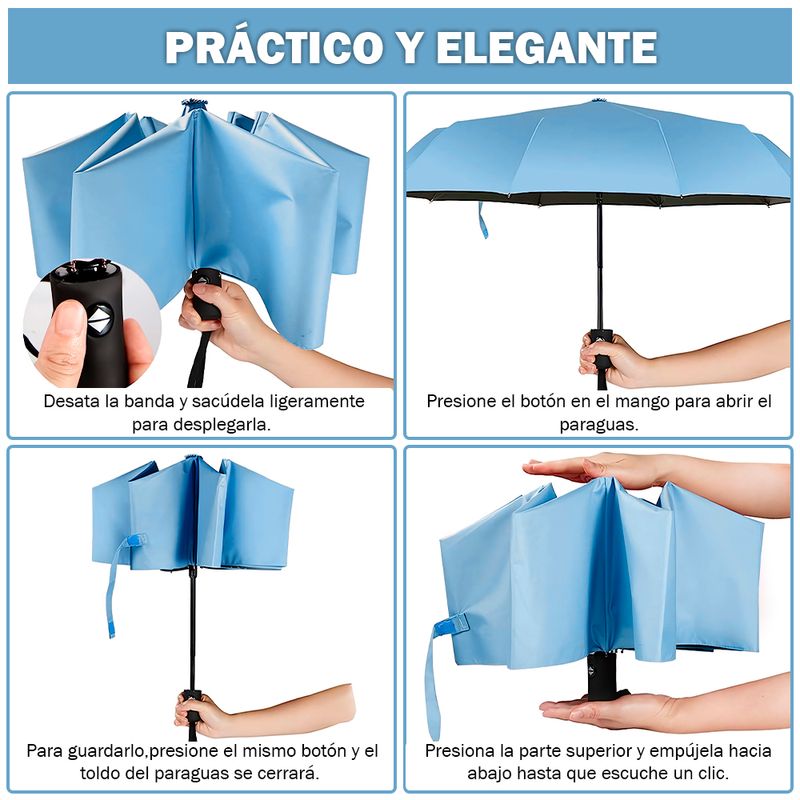 PRÁCTICO Y ELEGANTE

Desata la banda y sacúdela ligeramente para desplegarla.

Presione el botón en el mango para abrir el paraguas.

Para guardarlo,presione el mismo botón y el toldo del paraguas se cerrará.

Presiona la parte superior y empújela hacia abajo hasta que escuche un clic.