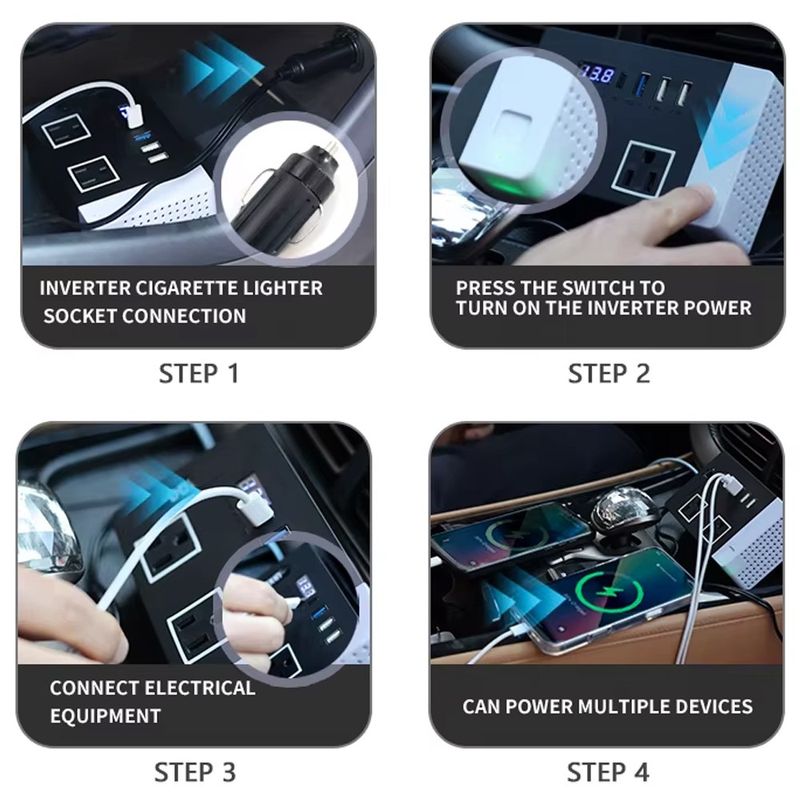 INVERTER CIGARETTE LIGHTER SOCKET CONNECTION

STEP 1

13.8

PRESS THE SWITCH TO TURN ON THE INVERTER POWER

STEP 2

CONNECT ELECTRICAL EQUIPMENT

STEP 3

CAN POWER MULTIPLE DEVICES

STEP 4