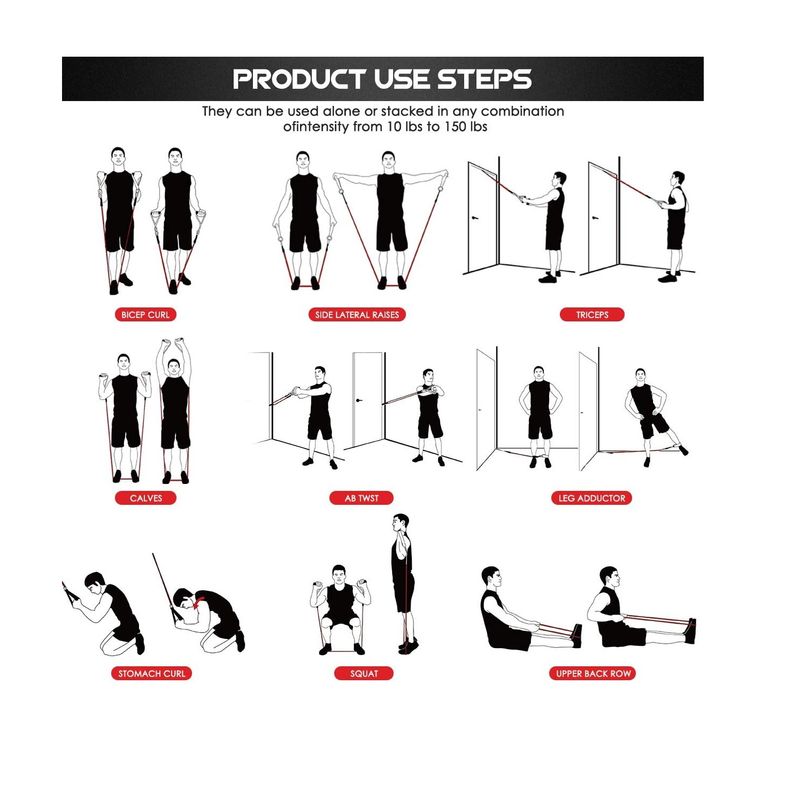 PRODUCT USE STEPS

They can be used alone or stacked in any combination ofintensity from 10 lbs to 150 lbs

BICEP CURL

SIDE LATERAL RAISES

TRICEPS

CALVES

AB TWST

LEG ADDUCTOR

STOMACH CURL

SQUAT

UPPER BACK ROW