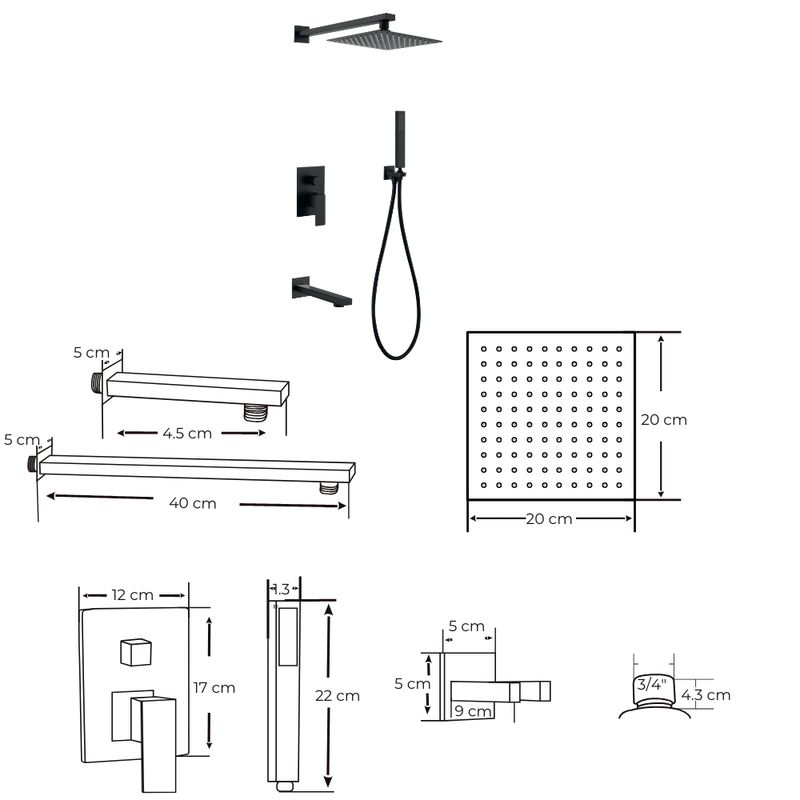 5 cm

4.5 cm

5 cm

40 cm

20 cm

20 cm

12 cm

17 cm

1.3

22 cm

5 cm

5 cm

9 cm

3/4"

4.3 cm