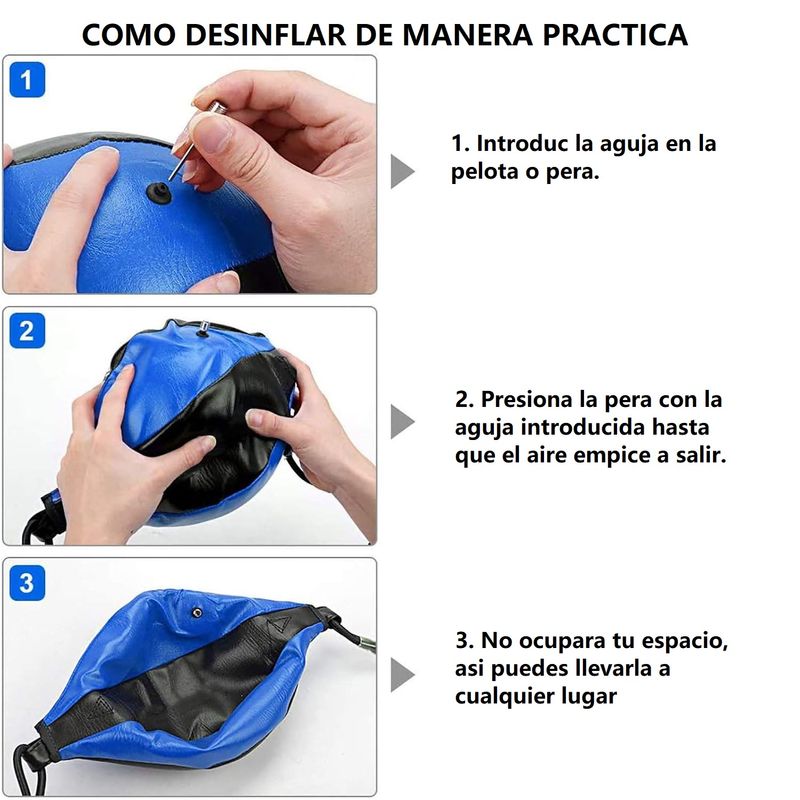 COMO DESINFLAR DE MANERA PRACTICA

1

1. Introduc la aguja en la pelota o pera.

2

2. Presiona la pera con la aguja introducida hasta que el aire empice a salir.

3

3. No ocupara tu espacio, asi puedes llevarla a cualquier lugar