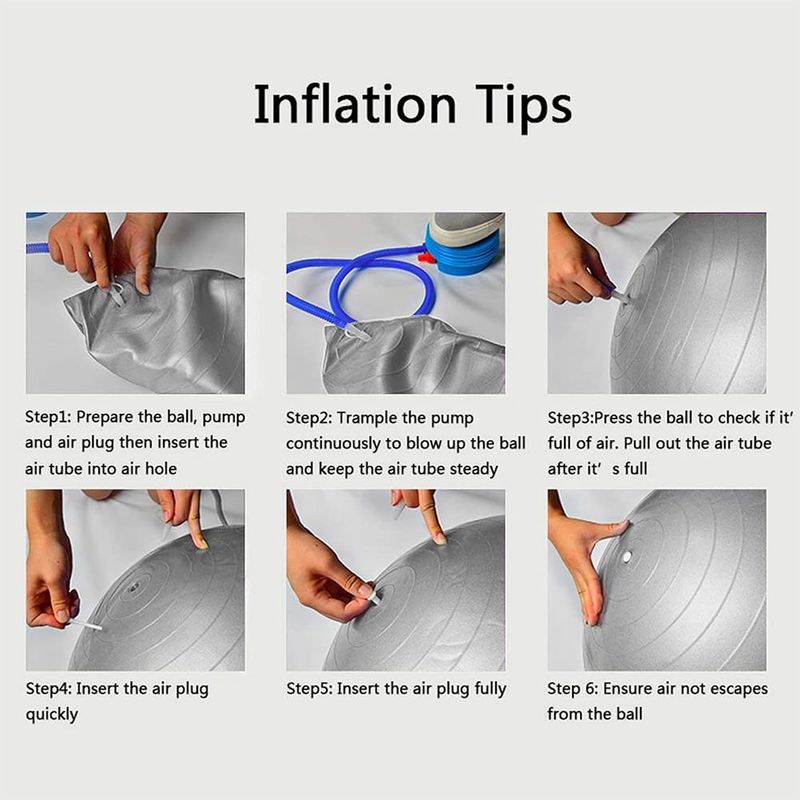 Inflation Tips

Step1: Prepare the ball, pump and air plug then insert the air tube into air hole

Step2: Trample the pump continuously to blow up the ball and keep the air tube steady

Step3:Press the ball to check if it' full of air. Pull out the air tube after it' s full

Step4: Insert the air plug quickly

Step5: Insert the air plug fully

Step 6: Ensure air not escapes from the ball