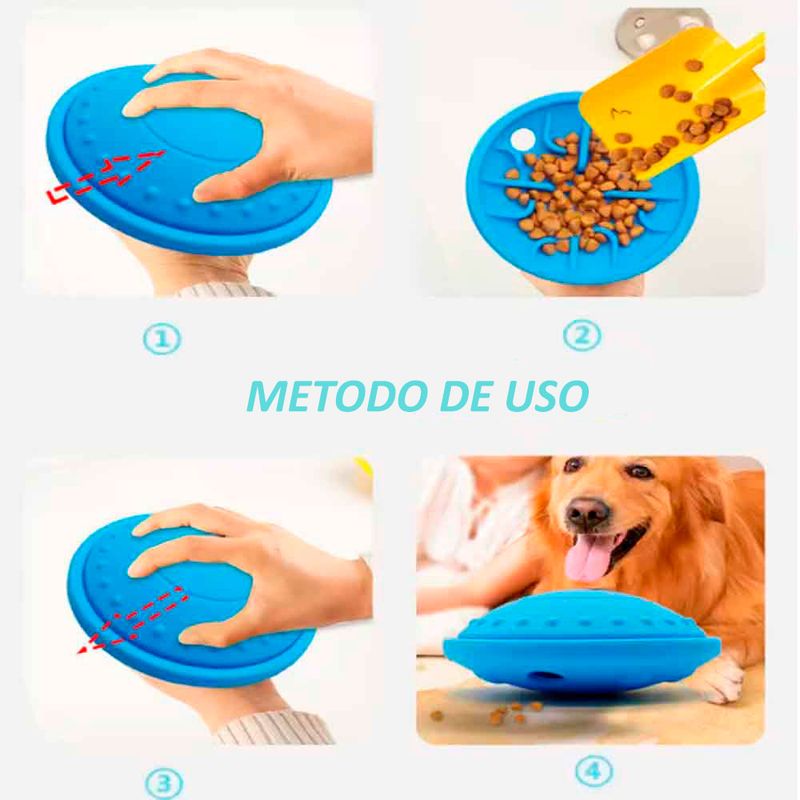 ①

②

METODO DE USO

③

④