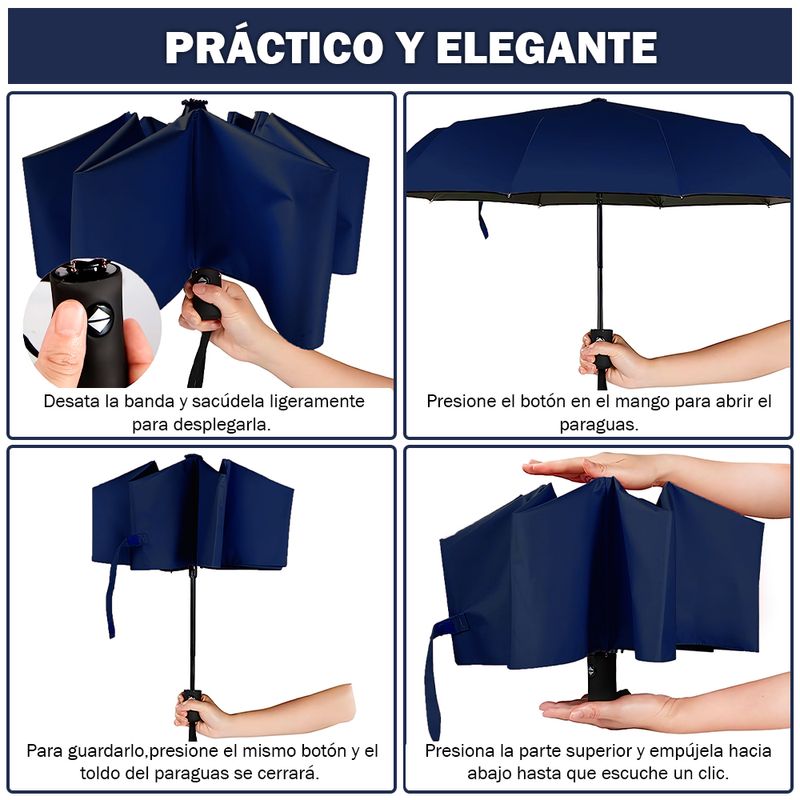 PRÁCTICO Y ELEGANTE

Desata la banda y sacúdela ligeramente para desplegarla.

Presione el botón en el mango para abrir el paraguas.

Para guardarlo,presione el mismo botón y el toldo del paraguas se cerrará.

Presiona la parte superior y empújela hacia abajo hasta que escuche un clic.