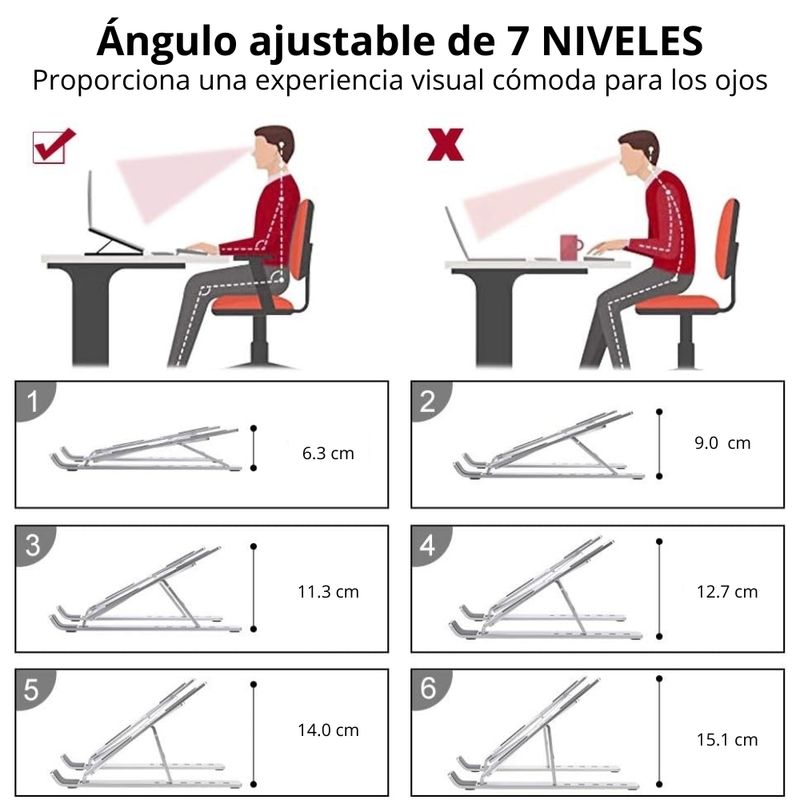 Ángulo ajustable de 7 NIVELES
Proporciona una experiencia visual cómoda para los ojos

1
6.3 cm

2
9.0 cm

3
11.3 cm

4
12.7 cm

5
14.0 cm

6
15.1 cm