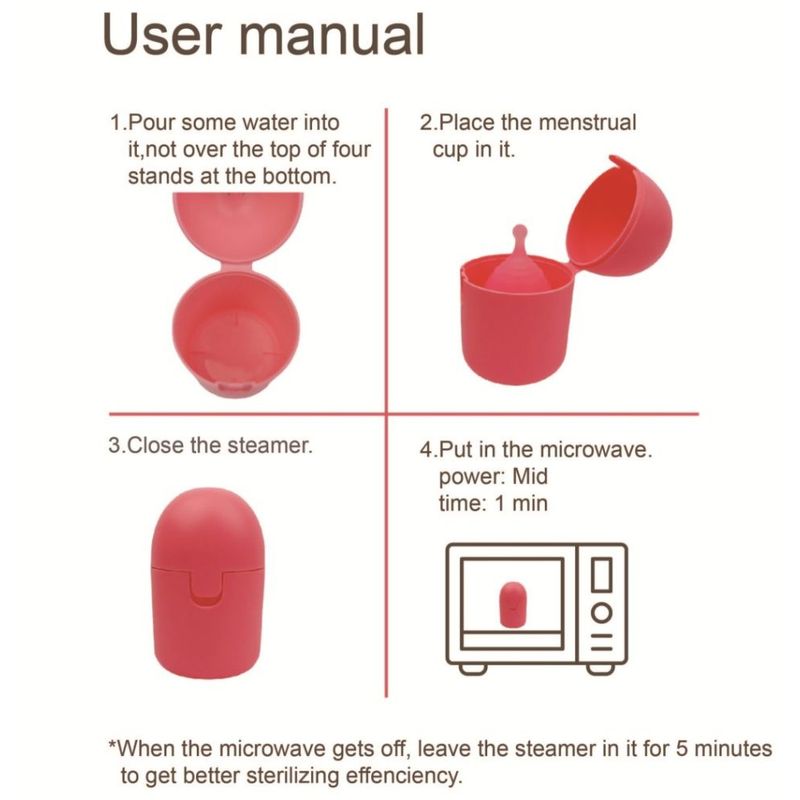 User manual

1.Pour some water into it,not over the top of four stands at the bottom.

2.Place the menstrual cup in it.

3.Close the steamer.

4.Put in the microwave.
power: Mid
time: 1 min

*When the microwave gets off, leave the steamer in it for 5 minutes to get better sterilizing effenciency.