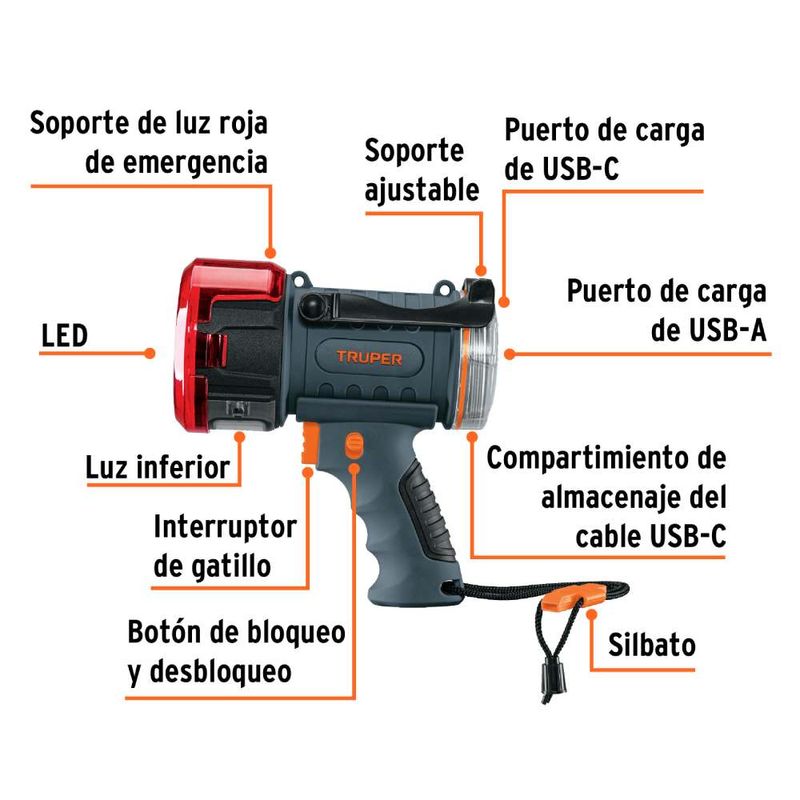 Soporte de luz roja de emergencia

Soporte ajustable

Puerto de carga de USB-C

Puerto de carga de USB-A

LED

TRUPER

Luz inferior

Compartimiento de almacenaje del cable USB-C

Interruptor de gatillo

Botón de bloqueo y desbloqueo

Silbato