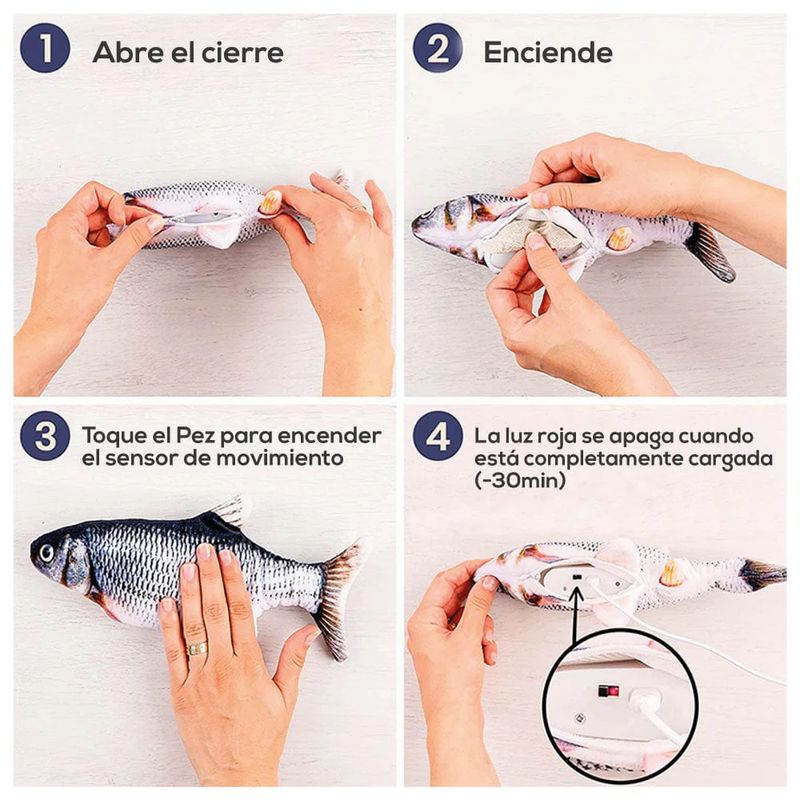 1 Abre el cierre

2 Enciende

3 Toque el Pez para encender el sensor de movimiento

4 La luz roja se apaga cuando está completamente cargada (-30min)