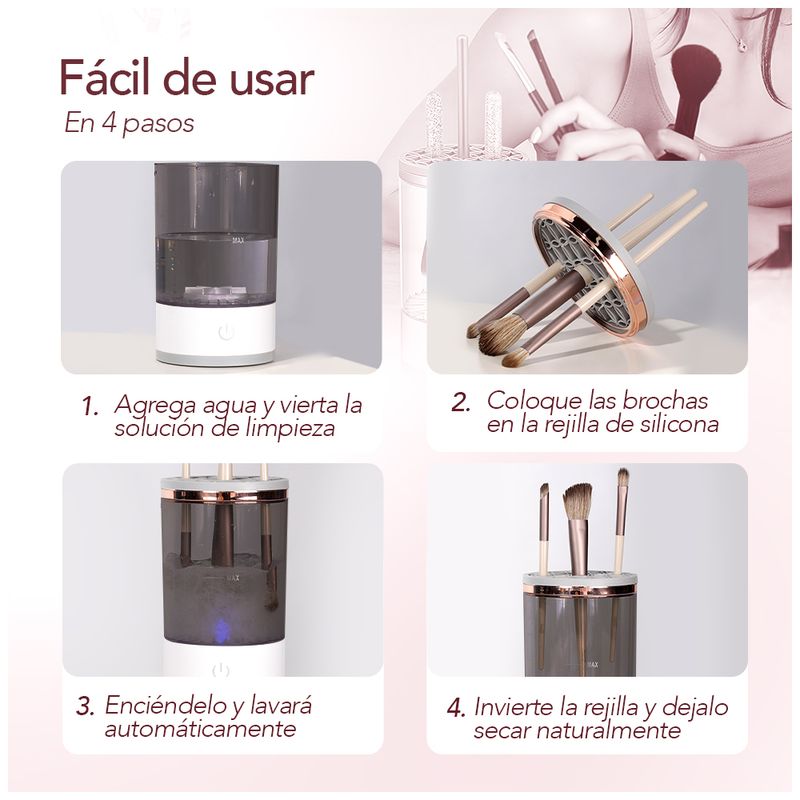 Fácil de usar
En 4 pasos

MAX

1. Agrega agua y vierta la solución de limpieza

2. Coloque las brochas en la rejilla de silicona

MAX

3. Enciéndelo y lavará automáticamente

MAX

4. Invierte la rejilla y dejalo secar naturalmente