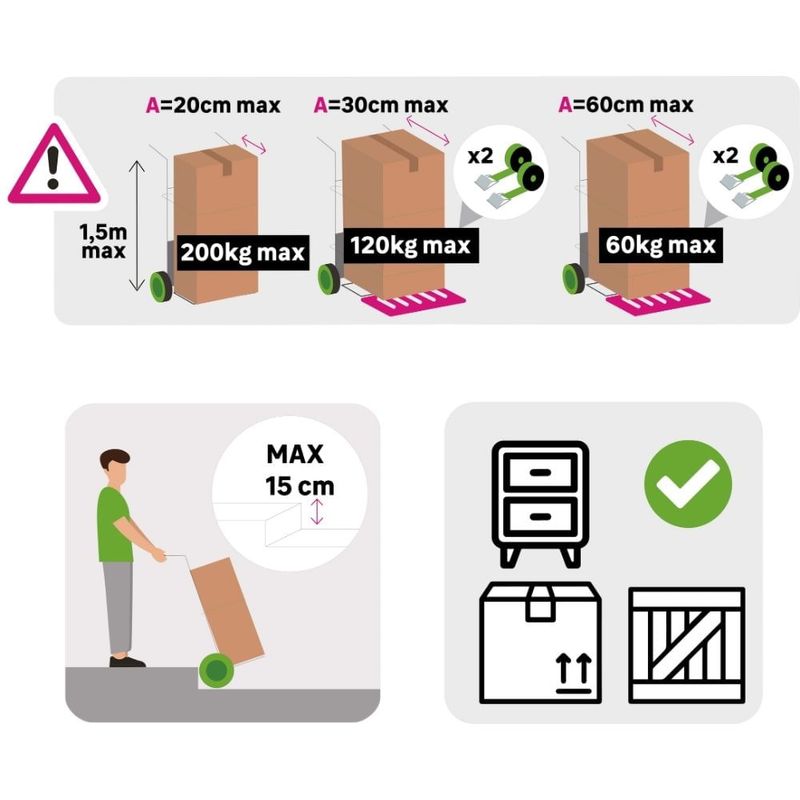 A=20cm max
1,5m max
200kg max

A=30cm max
x2
120kg max

A=60cm max
x2
60kg max

MAX
15 cm