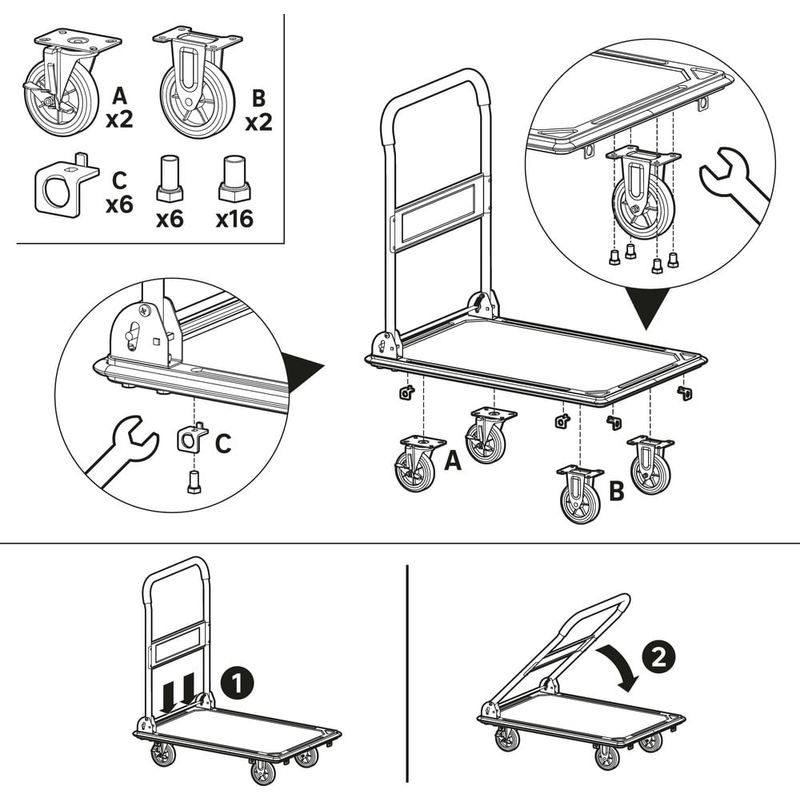 A
x2

B
x2

C
x6

x6

x16

C

A

B

1

2