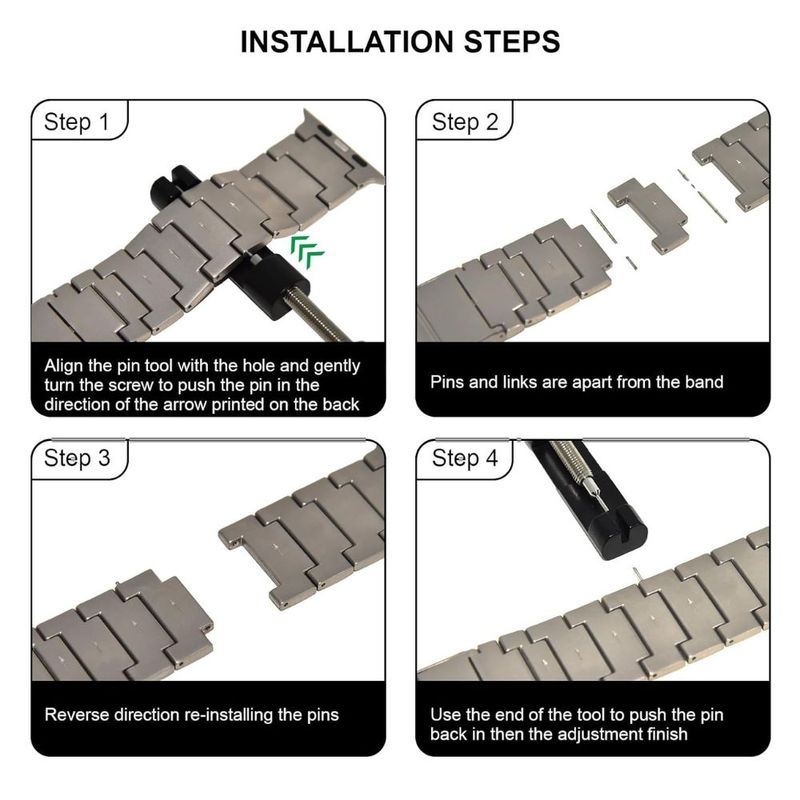 INSTALLATION STEPS

Step 1

Align the pin tool with the hole and gently turn the screw to push the pin in the direction of the arrow printed on the back

Step 2

Pins and links are apart from the band

Step 3

Reverse direction re-installing the pins

Step 4

Use the end of the tool to push the pin back in then the adjustment finish